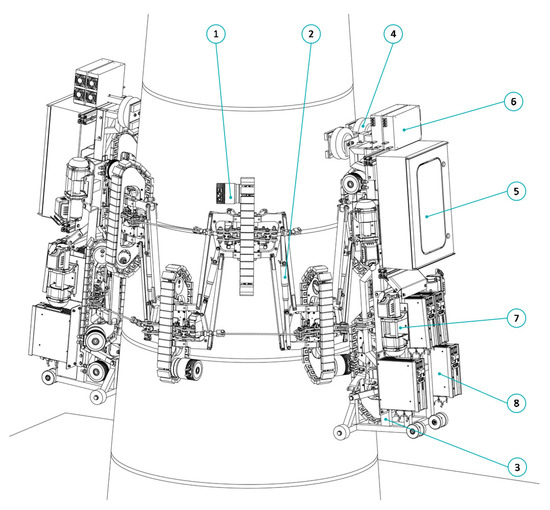 1
2
4
6
5
7
8
3