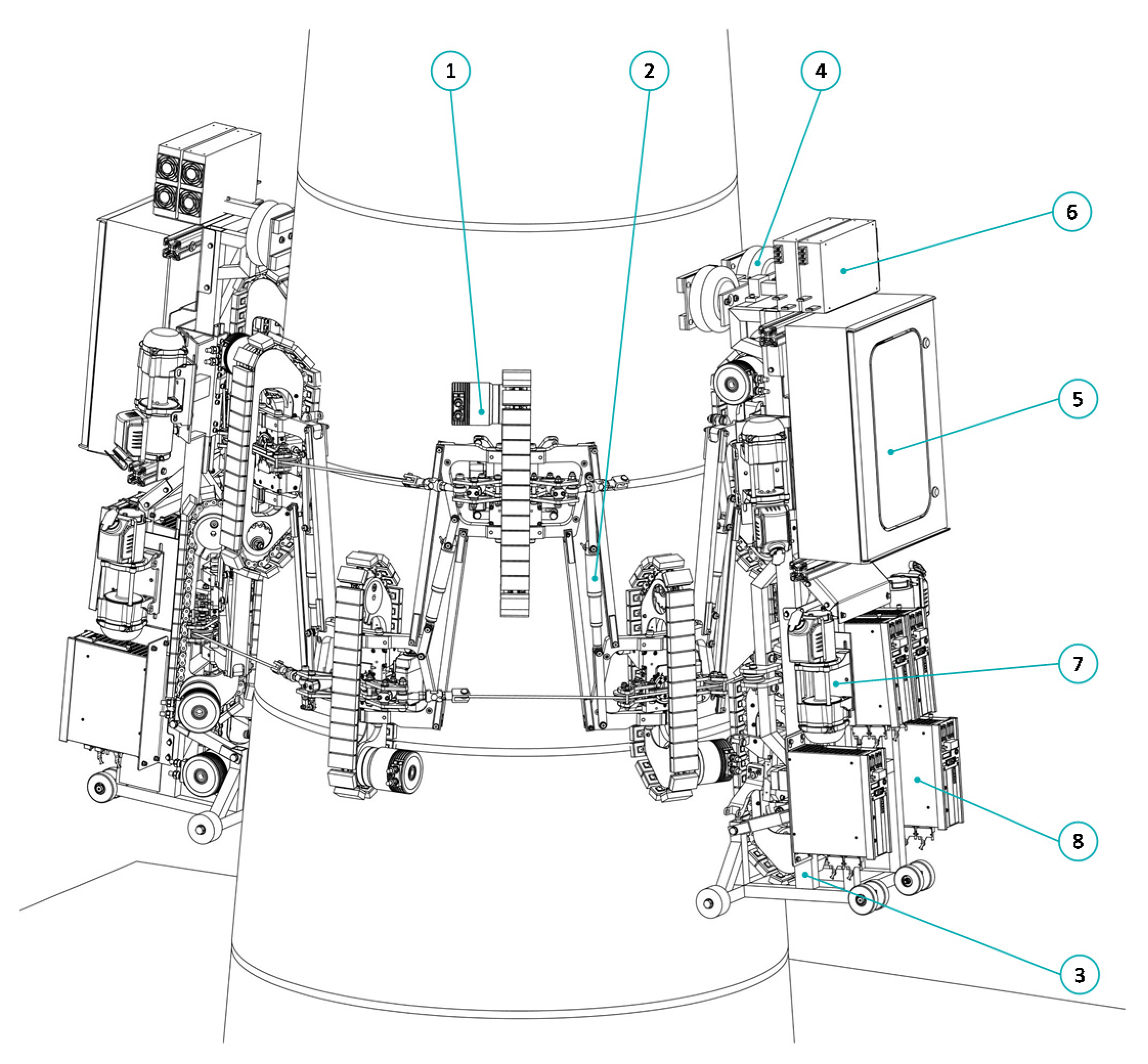 1
2
4
6
5
7
8
3