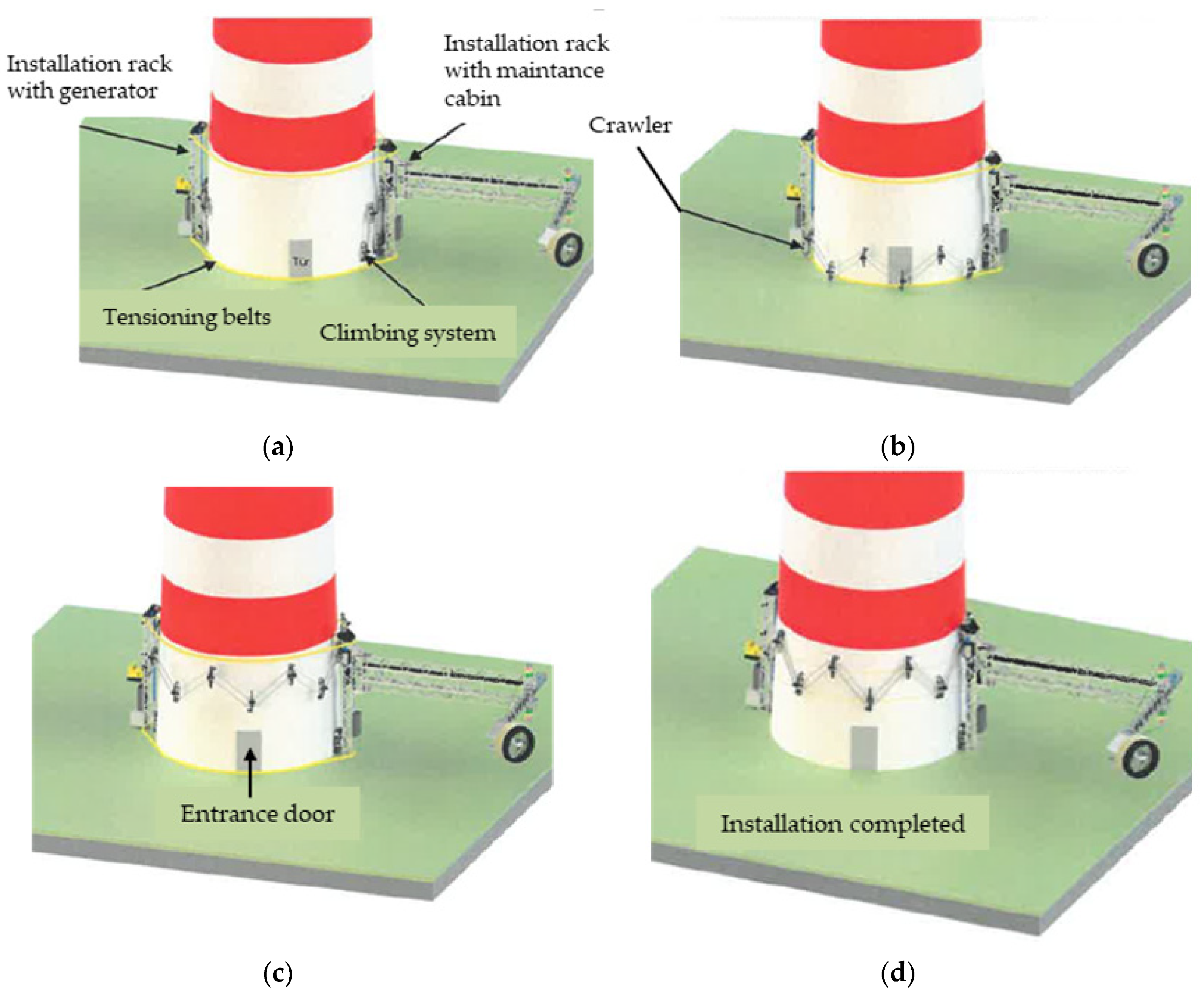 Installation rack with generator

Installation rack with maintance cabin

Tür

Tensioning belts

Climbing system

(a)

Crawler

(b)

Entrance door

(c)

Installation completed

(d)