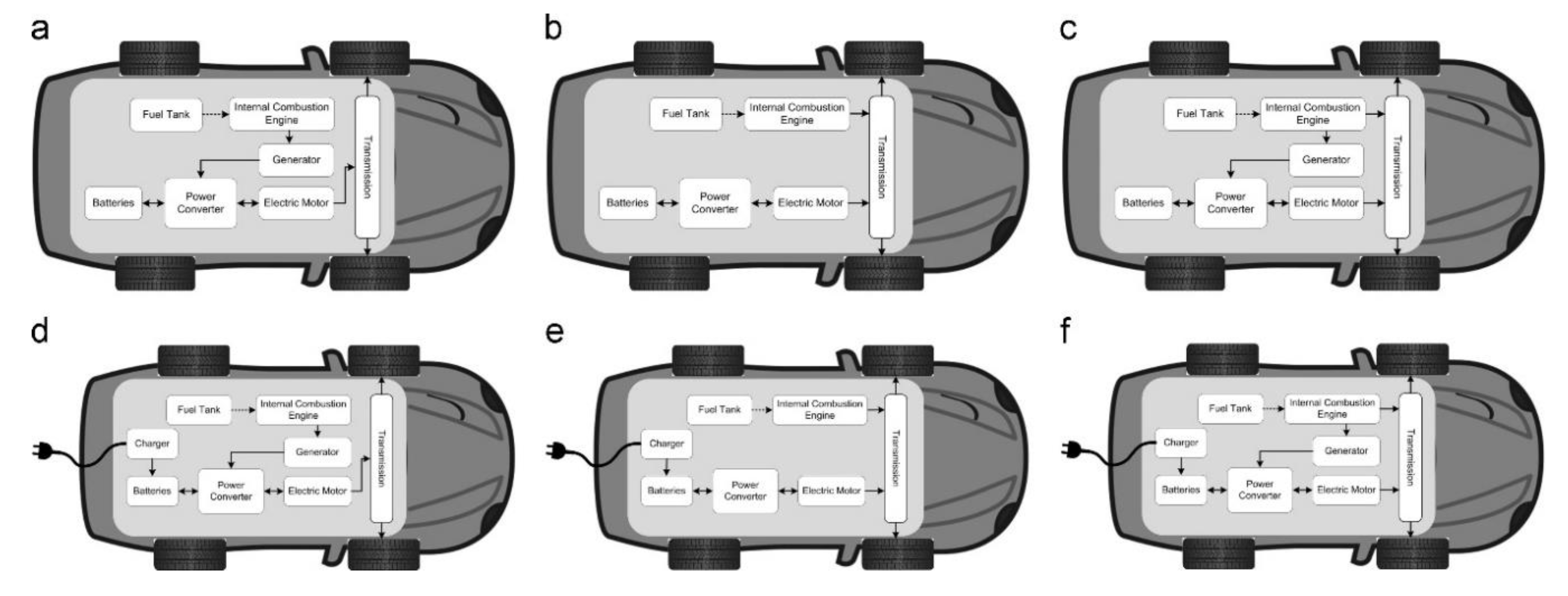 a

Fuel Tank
Internal Combustion Engine
Generator
Batteries
Power Converter
Electric Motor
Transmission

b

Fuel Tank
Internal Combustion Engine
Batteries
Power Converter
Electric Motor
Transmission

c

Fuel Tank
Internal Combustion Engine
Generator
Batteries
Power Converter
Electric Motor
Transmission

d

Fuel Tank
Internal Combustion Engine
Charger
Generator
Batteries
Power Converter
Electric Motor
Transmission

e

Fuel Tank
Internal Combustion Engine
Charger
Batteries
Power Converter
Electric Motor
Transmission

f

Fuel Tank
Internal Combustion Engine
Charger
Generator
Batteries
Power Converter
Electric Motor
Transmission