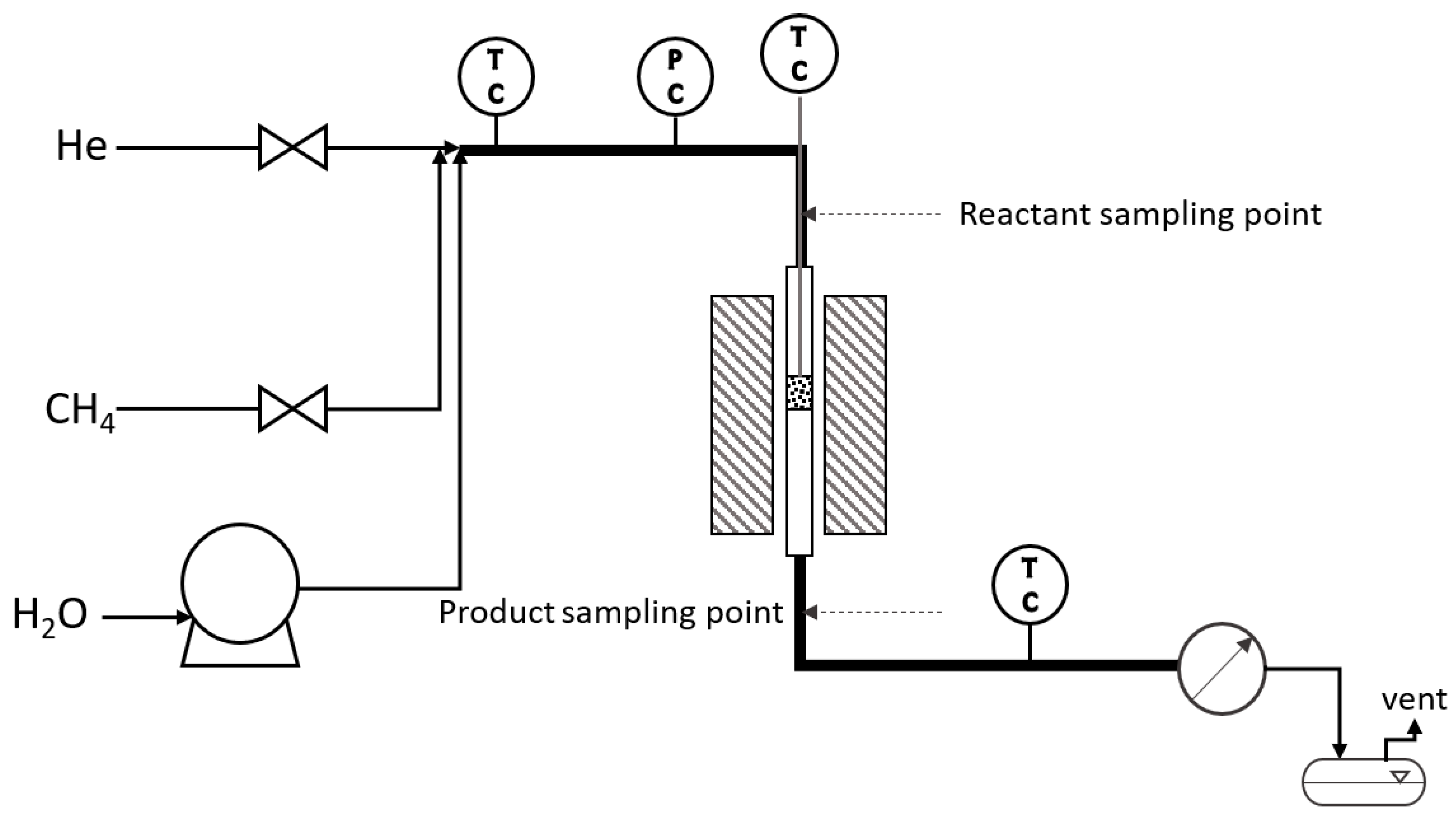 T C

P C

T C

He

Reactant sampling point

$CH_4$

$H_2O$

Product sampling point

T C

vent