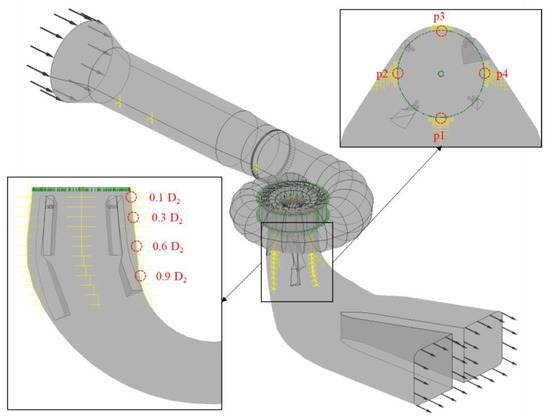 p3
p2
p4
p1
0.1 $D_2$
0.3 $D_2$
0.6 $D_2$
0.9 $D_2$