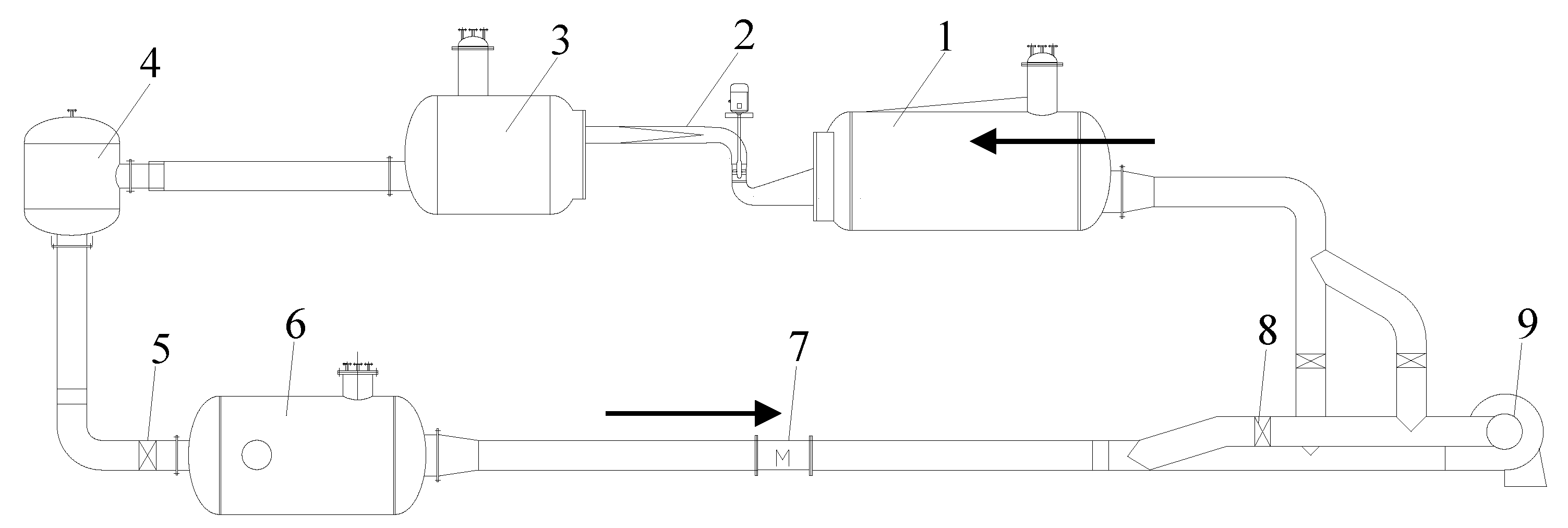 4
3
2
1
5
6
7
M
8
9