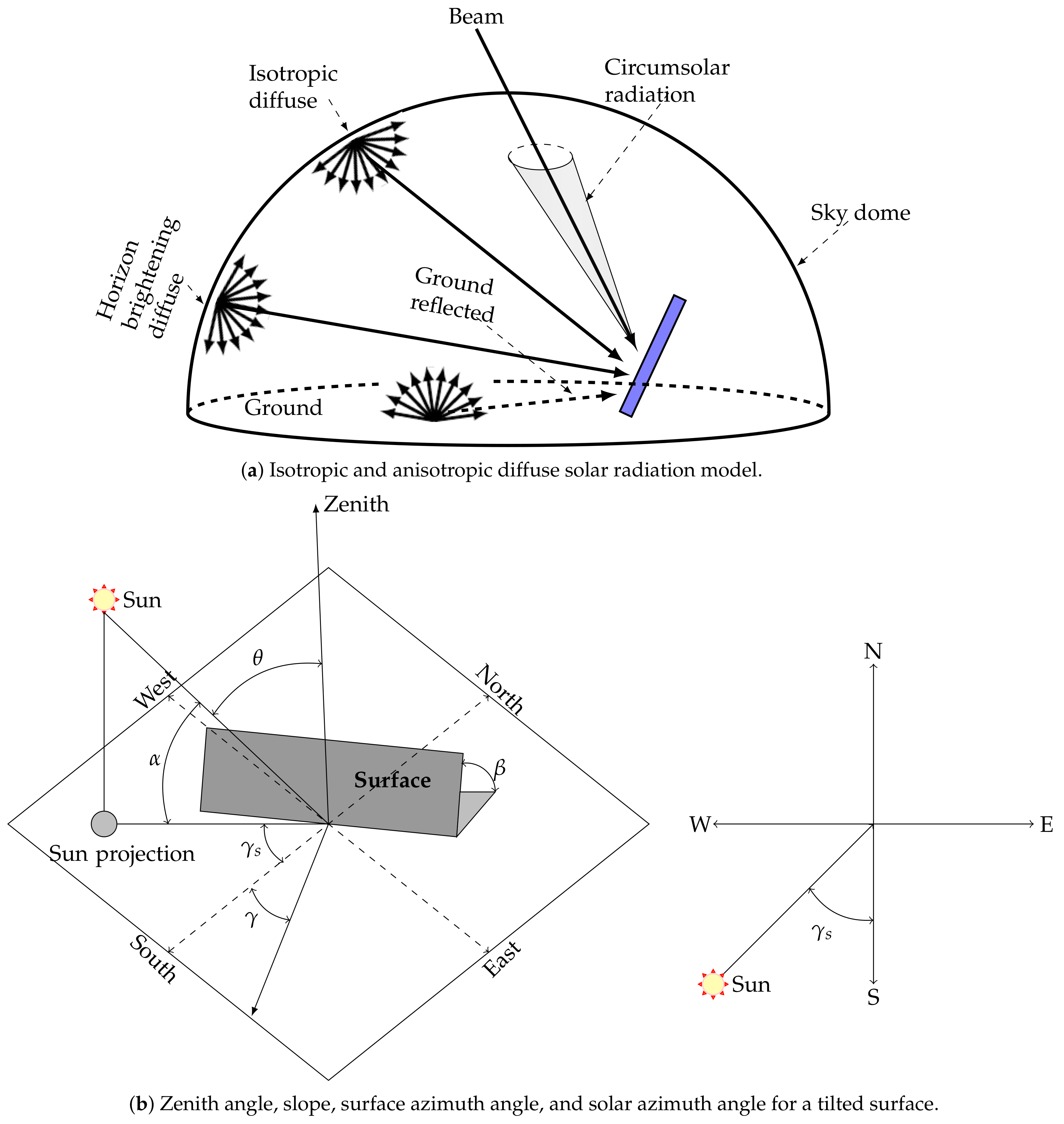 Beam

Isotropic diffuse

Circumsolar radiation

Sky dome

Horizon brightening diffuse

Ground reflected

Ground

(**a**) Isotropic and anisotropic diffuse solar radiation model.

Zenith

Sun

$\theta$

West

North

$\alpha$

**Surface**

$\beta$

Sun projection

$\gamma_s$

$\gamma$

South

East

N

W

E

$\gamma_s$

Sun

S

(**b**) Zenith angle, slope, surface azimuth angle, and solar azimuth angle for a tilted surface.