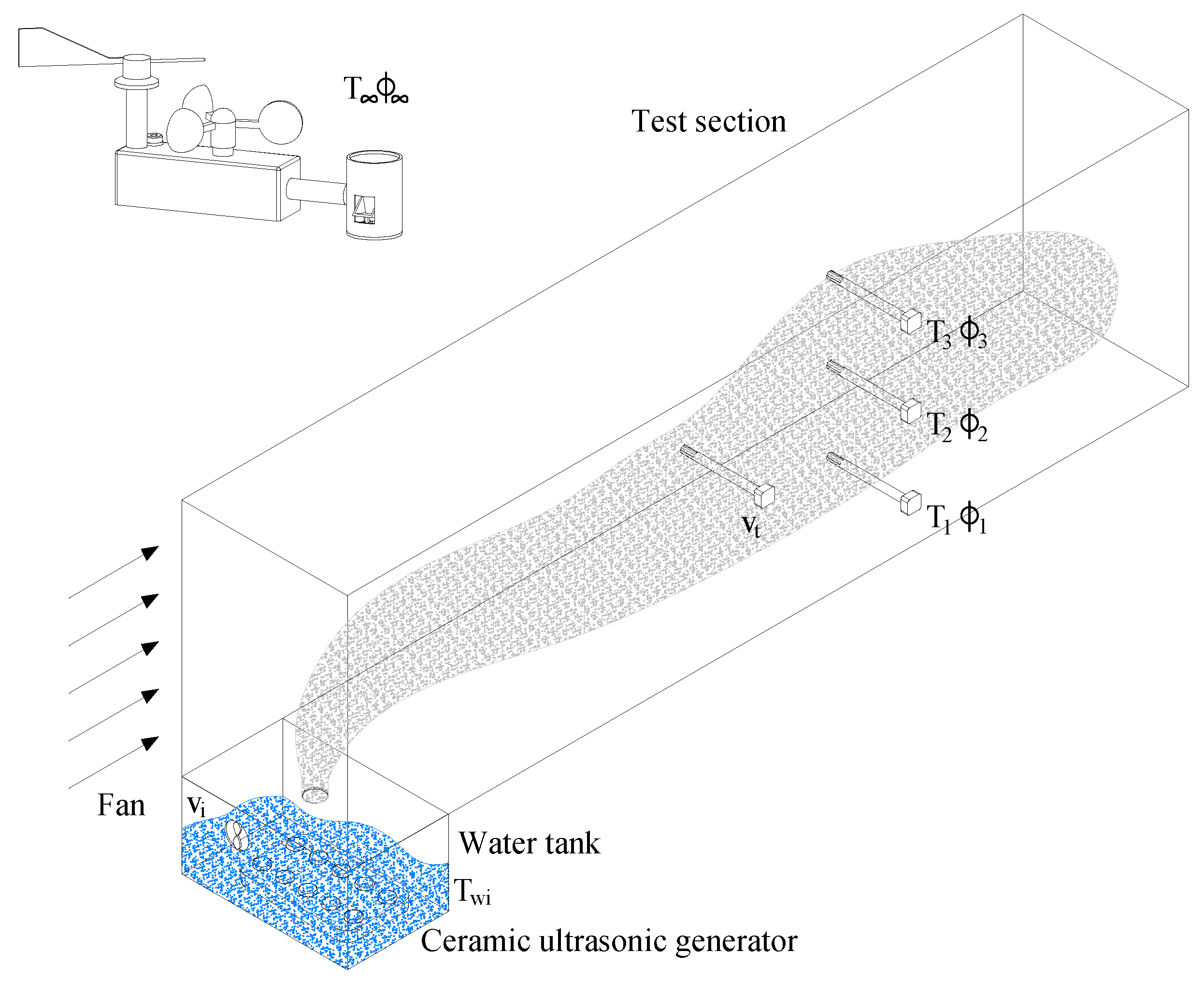 $T_\infty \phi_\infty$

Test section

$T_3$ $\phi_3$

$T_2$ $\phi_2$

$v_t$

$T_1$ $\phi_1$

Fan

$v_i$

Water tank

$T_{wi}$

Ceramic ultrasonic generator