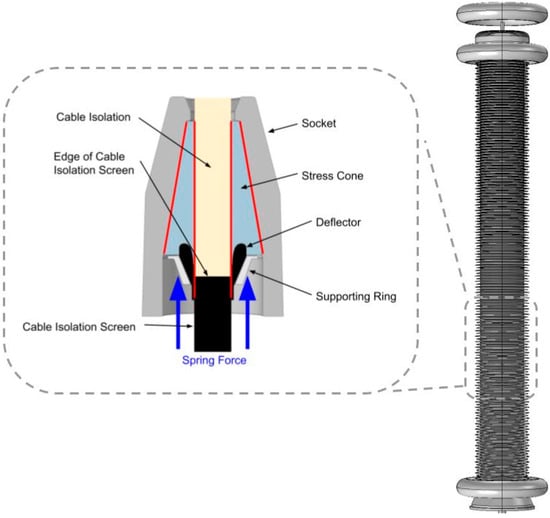 Cable Isolation

Socket

Edge of Cable Isolation Screen

Stress Cone

Deflector

Supporting Ring

Cable Isolation Screen

Spring Force