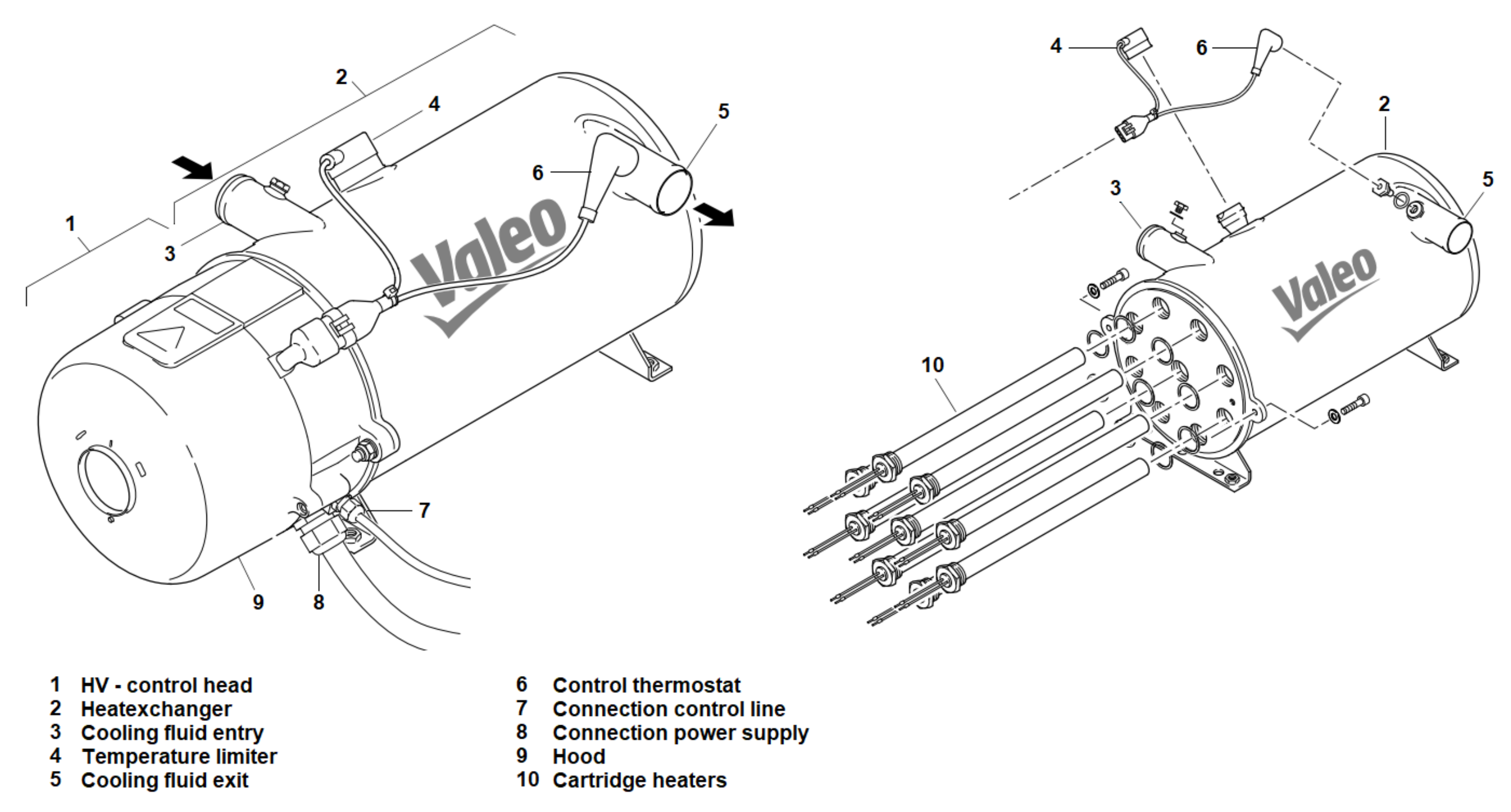 2
4
5
6
1
3
Valeo
7
9
8

4
6
2
3
5
Valeo
10

1 HV - control head
2 Heatexchanger
3 Cooling fluid entry
4 Temperature limiter
5 Cooling fluid exit

6 Control thermostat
7 Connection control line
8 Connection power supply
9 Hood
10 Cartridge heaters