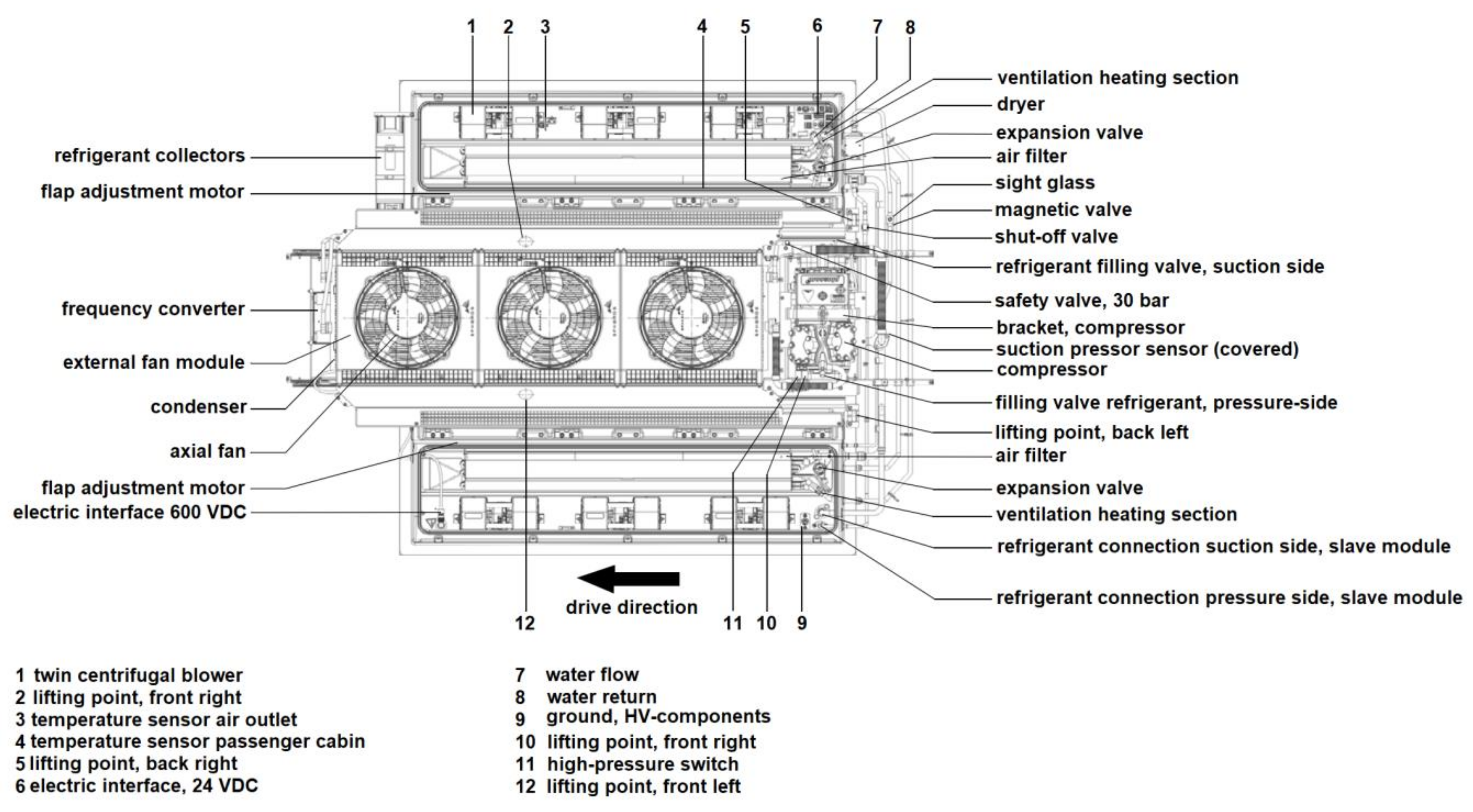 1 2 3 4 5 6 7 8

refrigerant collectors
flap adjustment motor
frequency converter
external fan module
condenser
axial fan
flap adjustment motor
electric interface 600 VDC

ventilation heating section
dryer
expansion valve
air filter
sight glass
magnetic valve
shut-off valve
refrigerant filling valve, suction side
safety valve, 30 bar
bracket, compressor
suction pressor sensor (covered)
compressor
filling valve refrigerant, pressure-side
lifting point, back left
air filter
expansion valve
ventilation heating section
refrigerant connection suction side, slave module
refrigerant connection pressure side, slave module

drive direction

12 11 10 9

1 twin centrifugal blower
2 lifting point, front right
3 temperature sensor air outlet
4 temperature sensor passenger cabin
5 lifting point, back right
6 electric interface, 24 VDC

7 water flow
8 water return
9 ground, HV-components
10 lifting point, front right
11 high-pressure switch
12 lifting point, front left