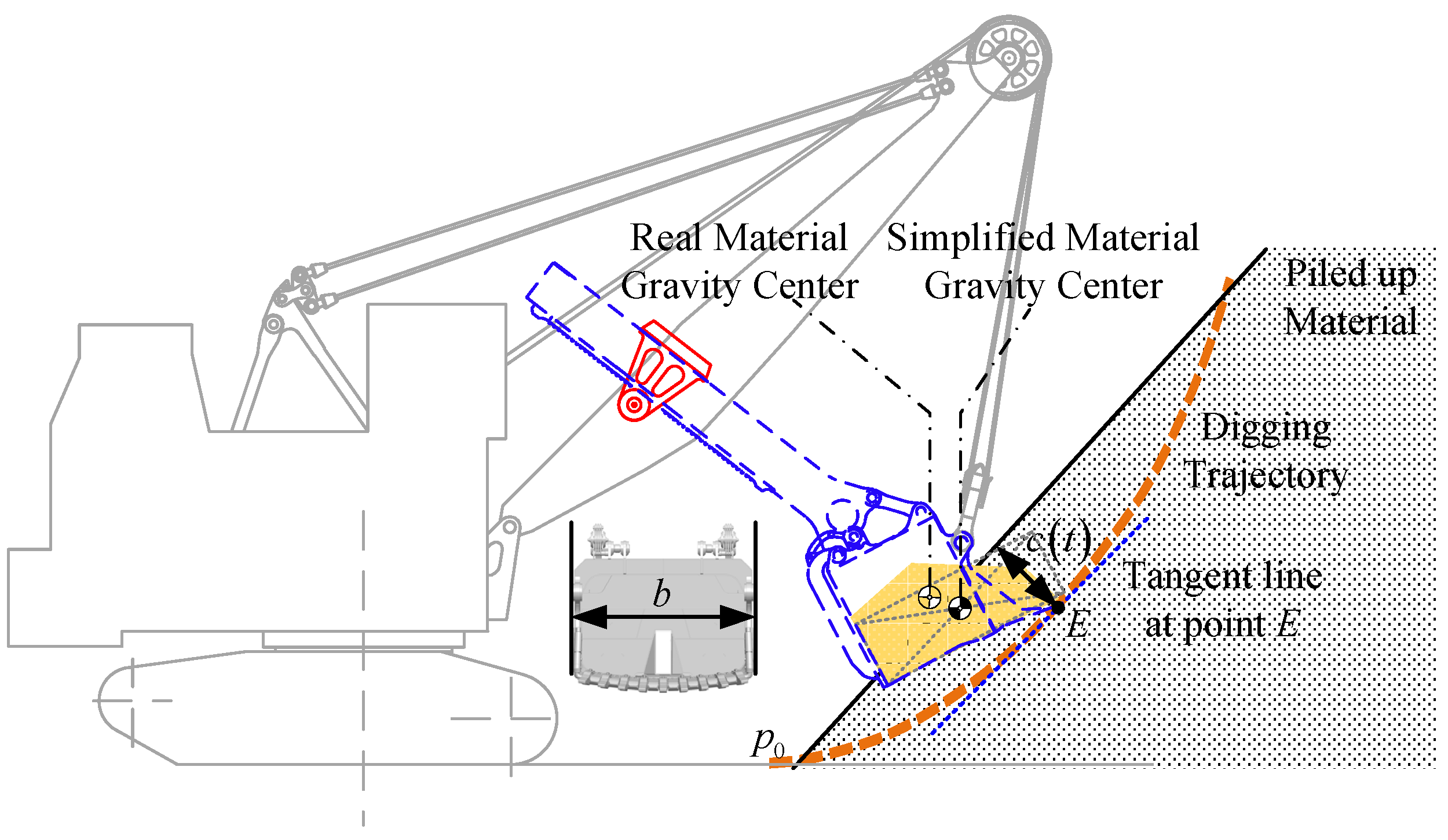 Real Material Gravity Center

Simplified Material Gravity Center

Piled up Material

Digging Trajectory

$c(t)$

Tangent line at point $E$

$E$

$b$

$p_0$