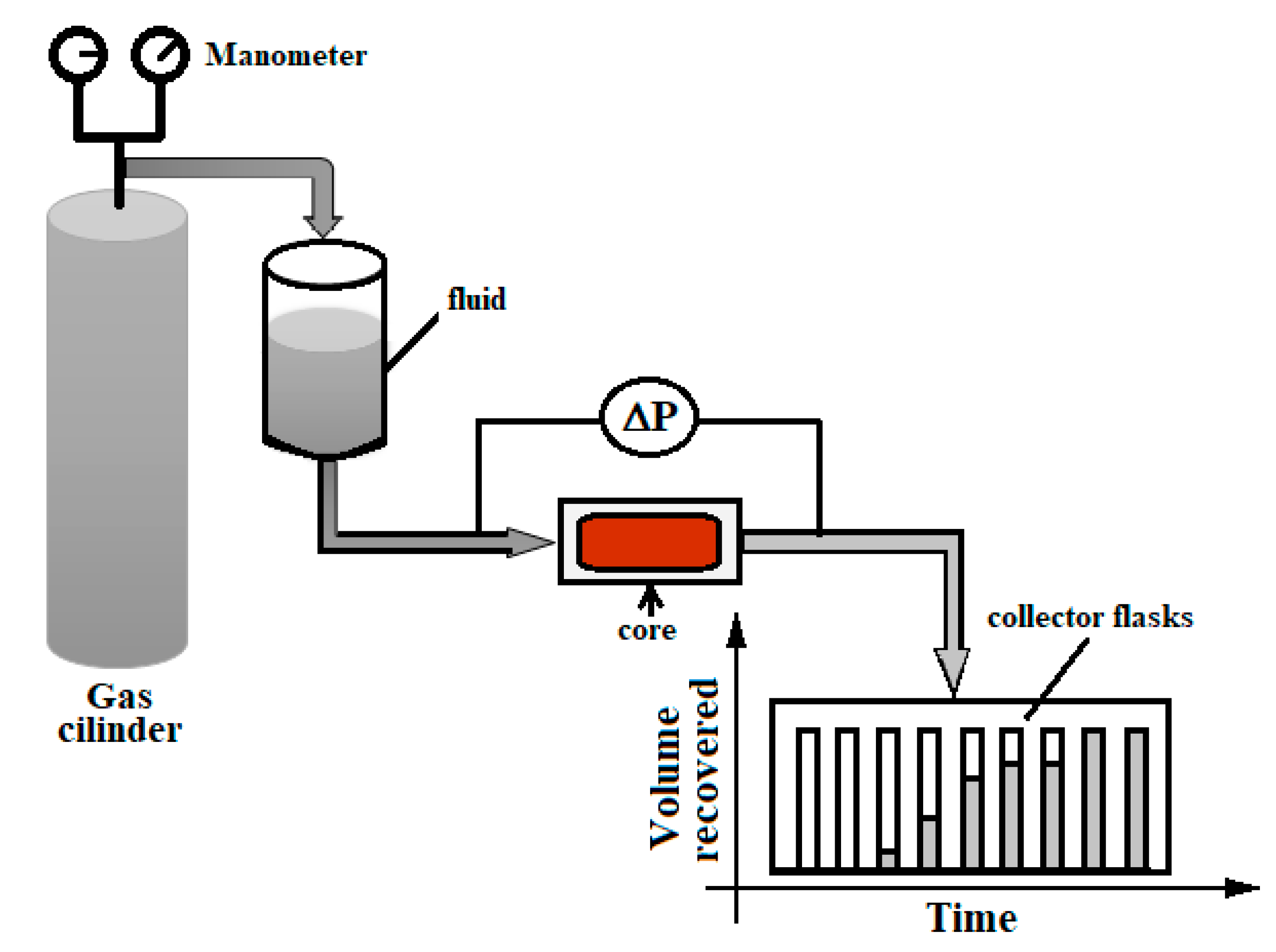 Manometer

fluid

$\Delta P$

core

collector flasks

Gas cilinder

Volume recovered

Time