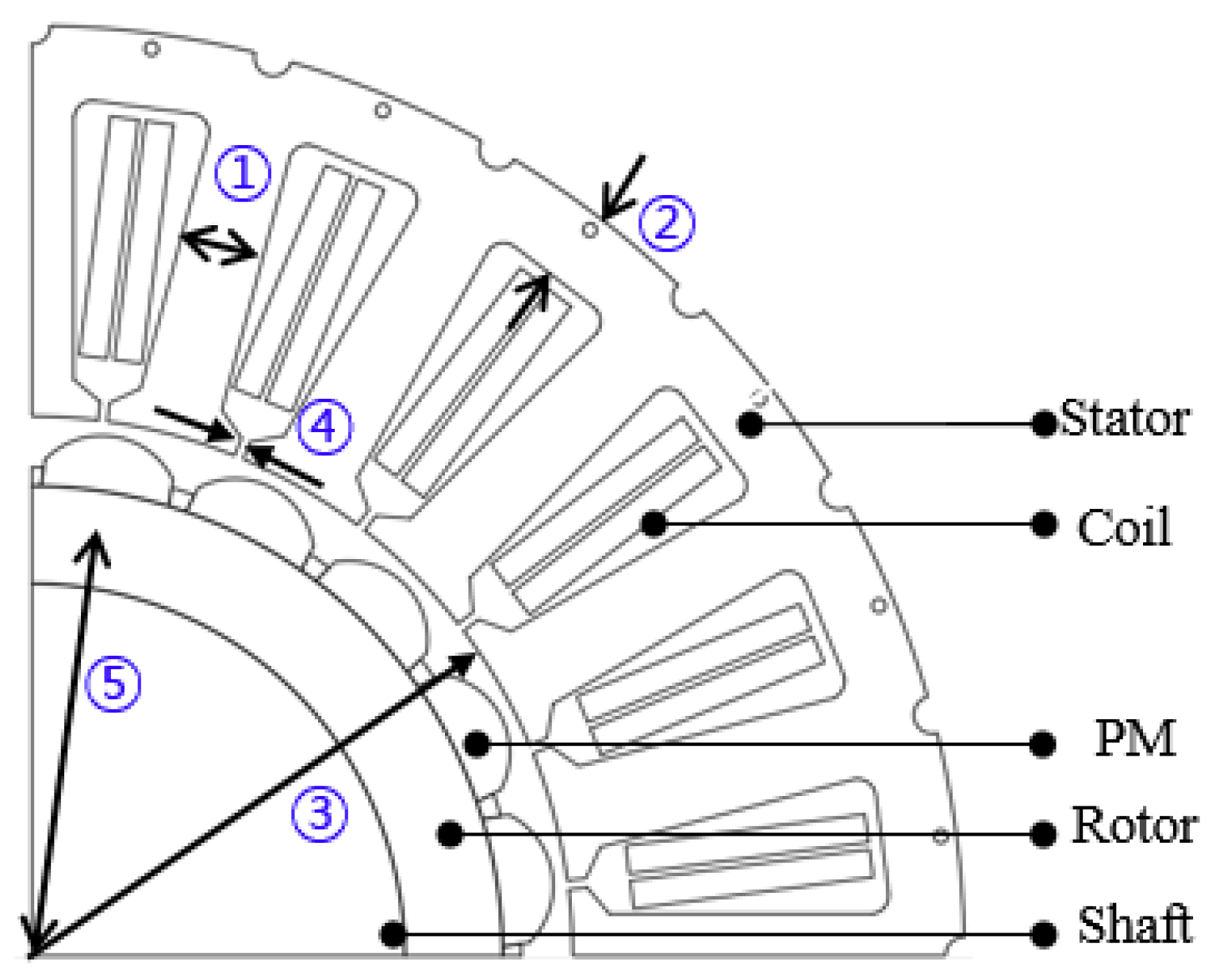 ①
②
④
⑤
③
Stator
Coil
PM
Rotor
Shaft