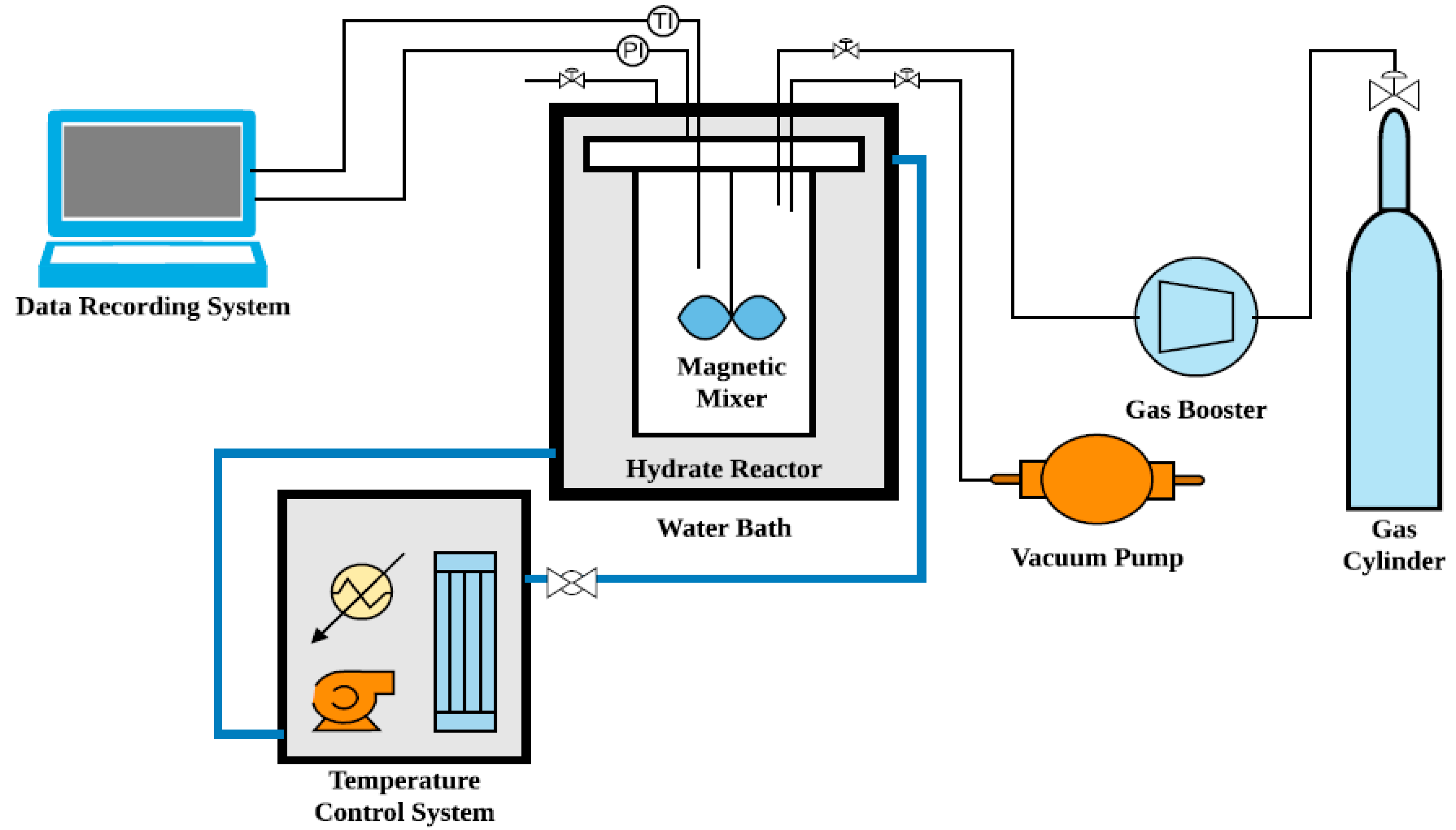 TI

PI

Data Recording System

Magnetic Mixer

Hydrate Reactor

Water Bath

Gas Booster

Vacuum Pump

Gas Cylinder

Temperature Control System