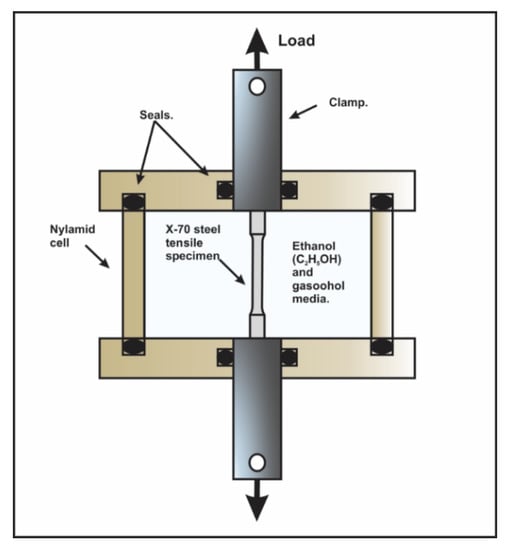 Load

Clamp.

Seals.

Nylamid cell

X-70 steel tensile specimen

Ethanol ($C_2H_5OH$) and gasoohol media.