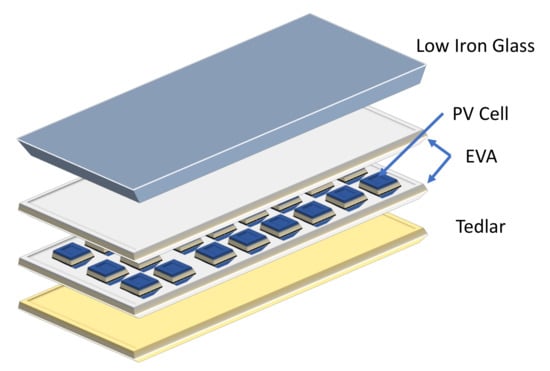 Low Iron Glass

PV Cell

EVA

Tedlar