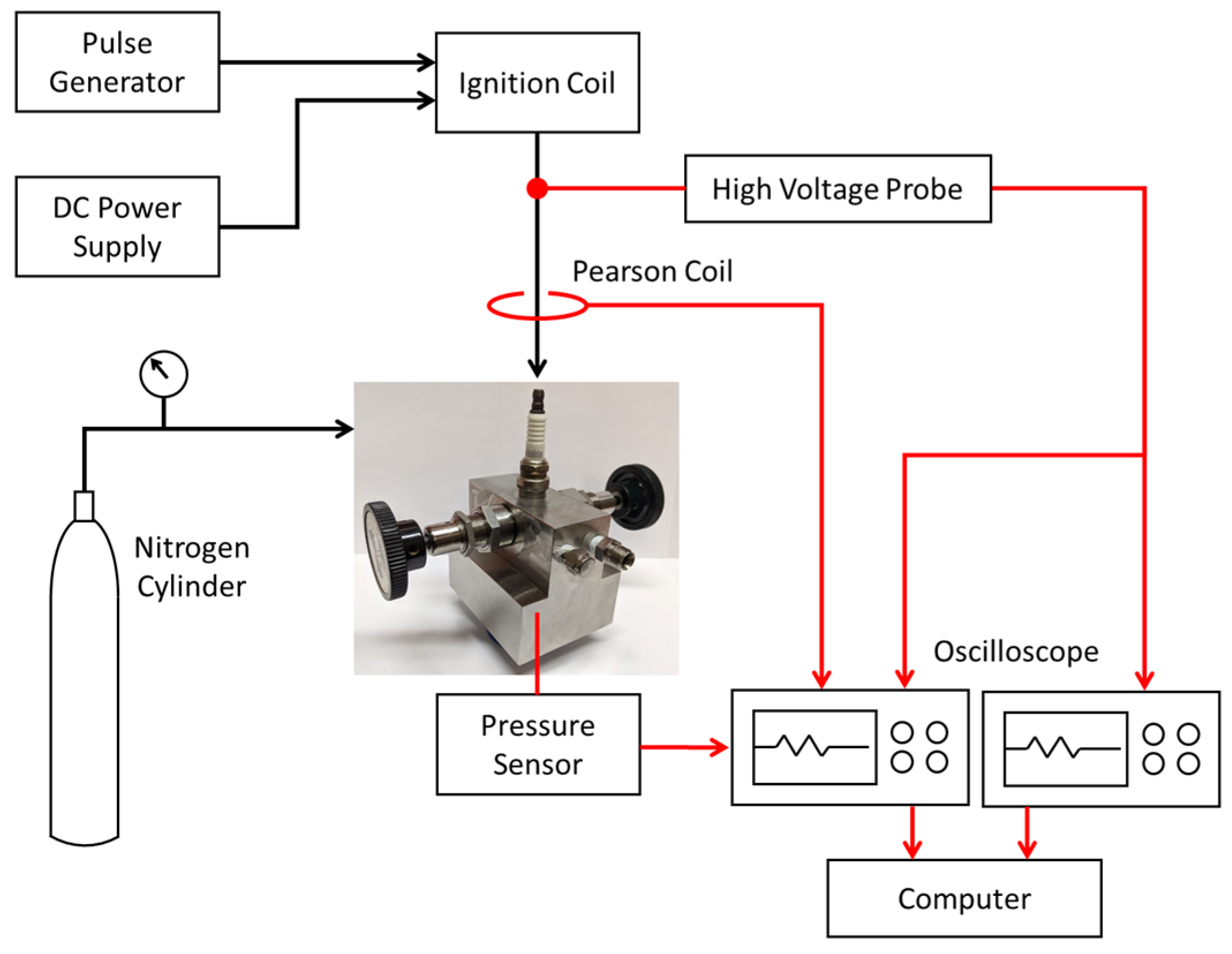 Pulse Generator

Ignition Coil

DC Power Supply

High Voltage Probe

Pearson Coil

Nitrogen Cylinder

Oscilloscope

Pressure Sensor

Computer