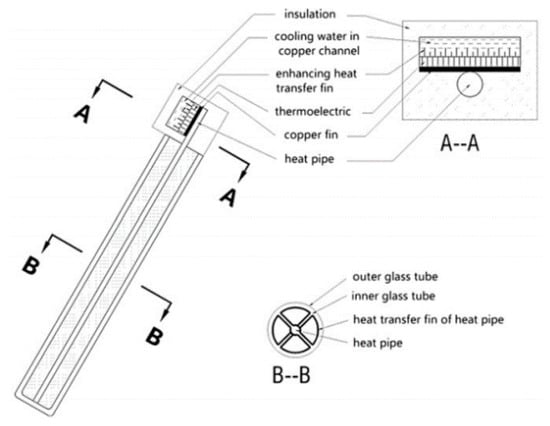 insulation
cooling water in copper channel
enhancing heat transfer fin
thermoelectric
copper fin
heat pipe
A
A
A--A
B
B
outer glass tube
inner glass tube
heat transfer fin of heat pipe
heat pipe
B--B