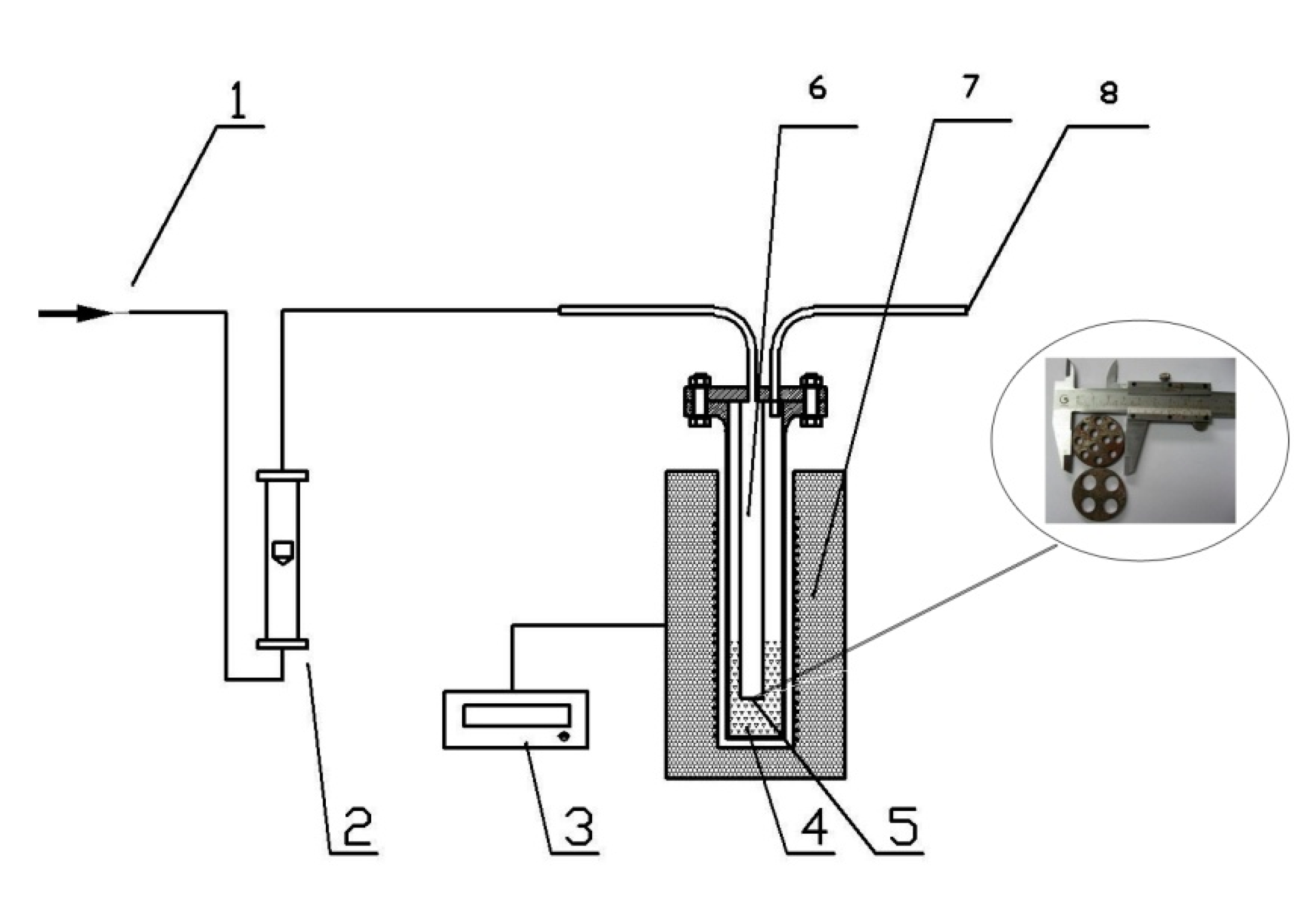 1
6
7
8
2
3
4
5