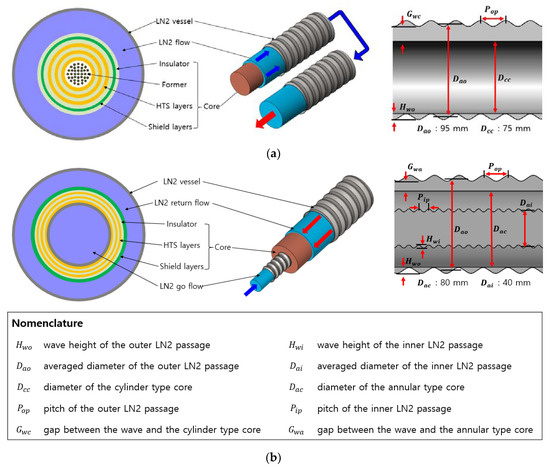 LN2 vessel
LN2 flow
Insulator
Former
HTS layers
Shield layers
Core

$G_{wc}$
$P_{op}$
$D_{ao}$
$D_{cc}$
$H_{wo}$
$D_{ao}$ : 95 mm $D_{cc}$ : 75 mm

(a)

LN2 vessel
LN2 return flow
Insulator
HTS layers
Shield layers
Core
LN2 go flow

$G_{wa}$
$P_{op}$
$P_{ip}$
$D_{ai}$
$D_{ao}$
$D_{ac}$
$H_{wi}$
$H_{wo}$
$D_{ac}$ : 80 mm $D_{ai}$ : 40 mm

Nomenclature

$H_{wo}$ wave height of the outer LN2 passage
$D_{ao}$ averaged diameter of the outer LN2 passage
$D_{cc}$ diameter of the cylinder type core
$P_{op}$ pitch of the outer LN2 passage
$G_{wc}$ gap between the wave and the cylinder type core

$H_{wi}$ wave height of the inner LN2 passage
$D_{ai}$ averaged diameter of the inner LN2 passage
$D_{ac}$ diameter of the annular type core
$P_{ip}$ pitch of the inner LN2 passage
$G_{wa}$ gap between the wave and the annular type core

(b)