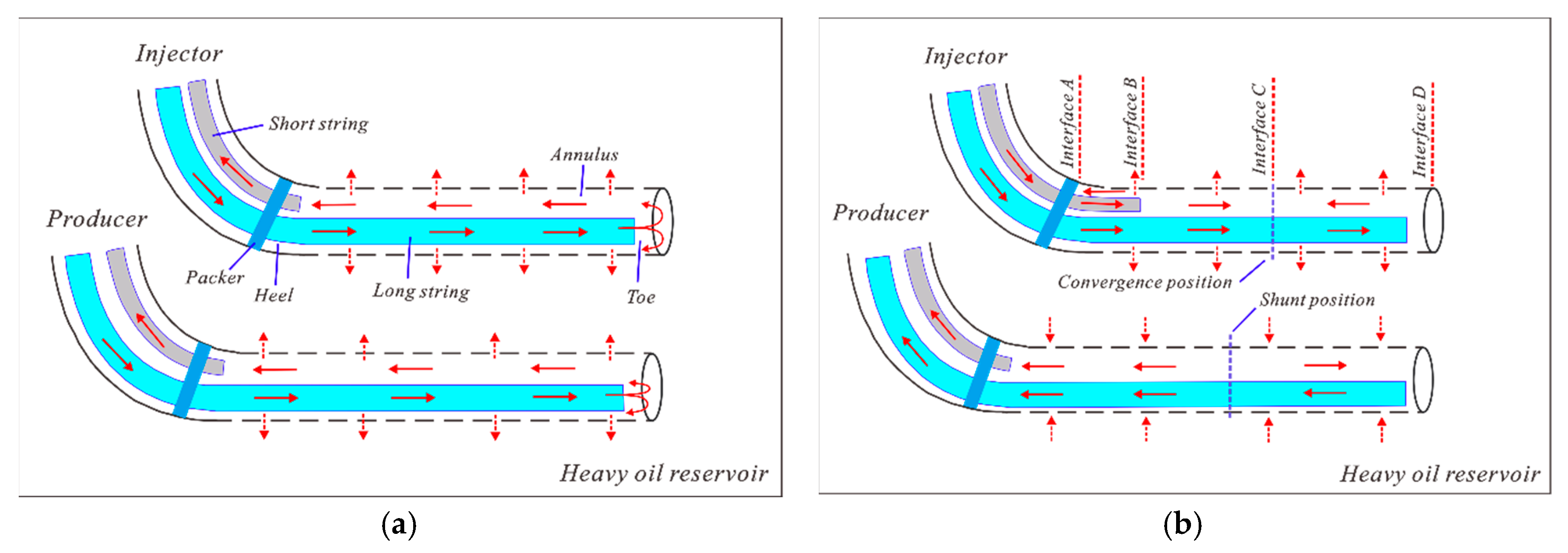 Injector
Short string
Annulus
Producer
Packer
Heel
Long string
Toe
Heavy oil reservoir
(a)

Injector
Interface A
Interface B
Interface C
Interface D
Producer
Convergence position
Shunt position
Heavy oil reservoir
(b)