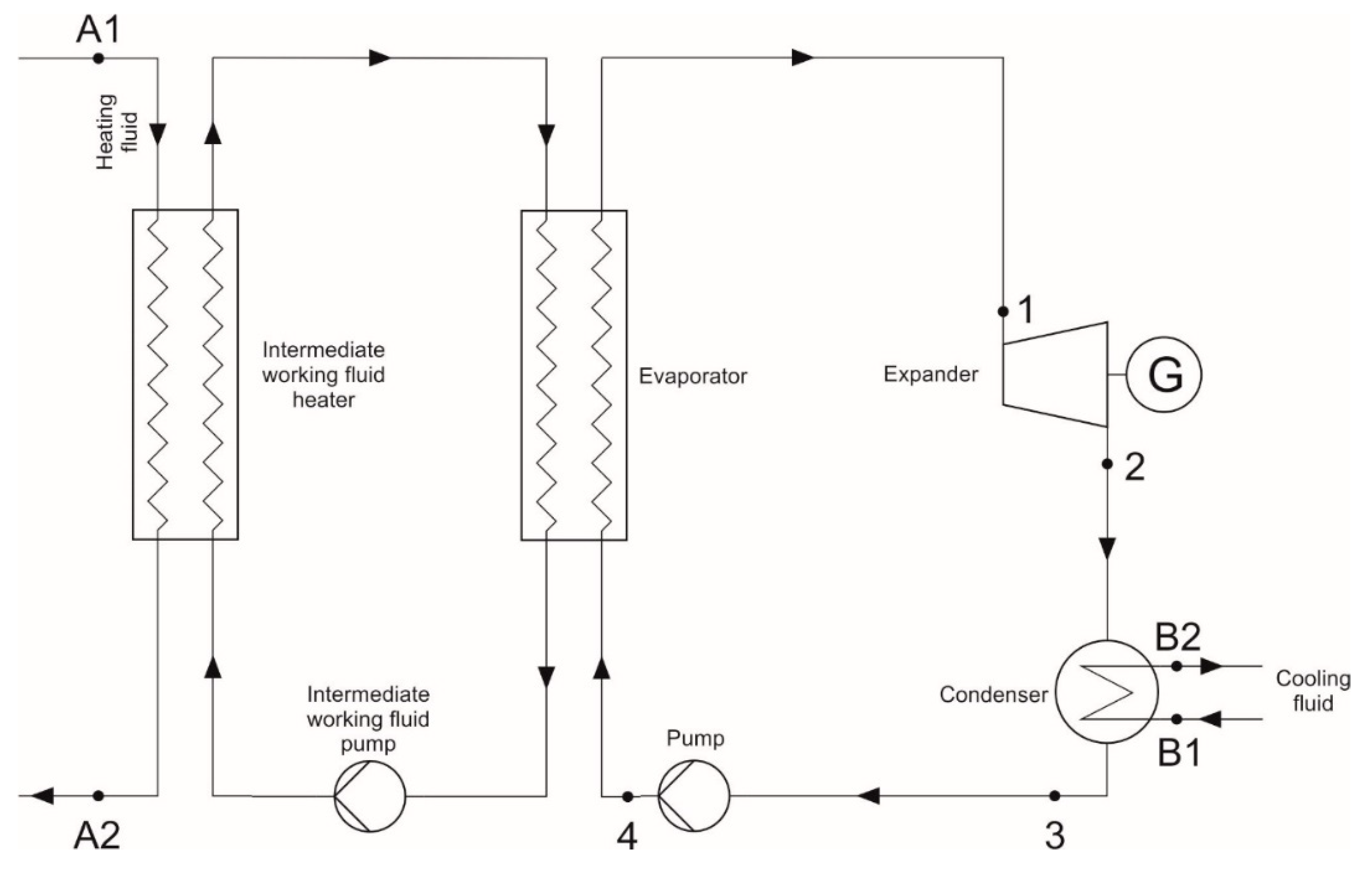 A1

Heating fluid

Intermediate working fluid heater

Evaporator

1

Expander

G

2

B2

Condenser

Cooling fluid

B1

Intermediate working fluid pump

Pump

A2

4

3