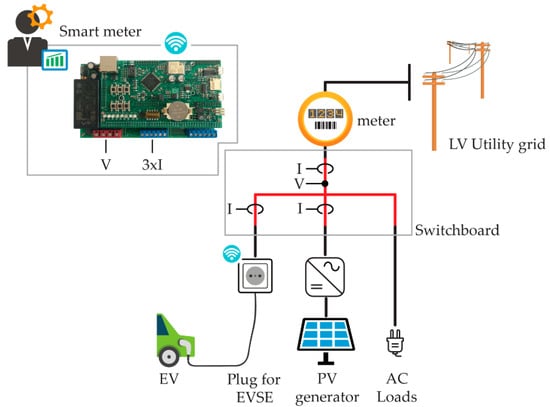 Smart meter

V

3xI

1234

meter

LV Utility grid

I

V

I

I

Switchboard

EV

Plug for EVSE

PV generator

AC Loads