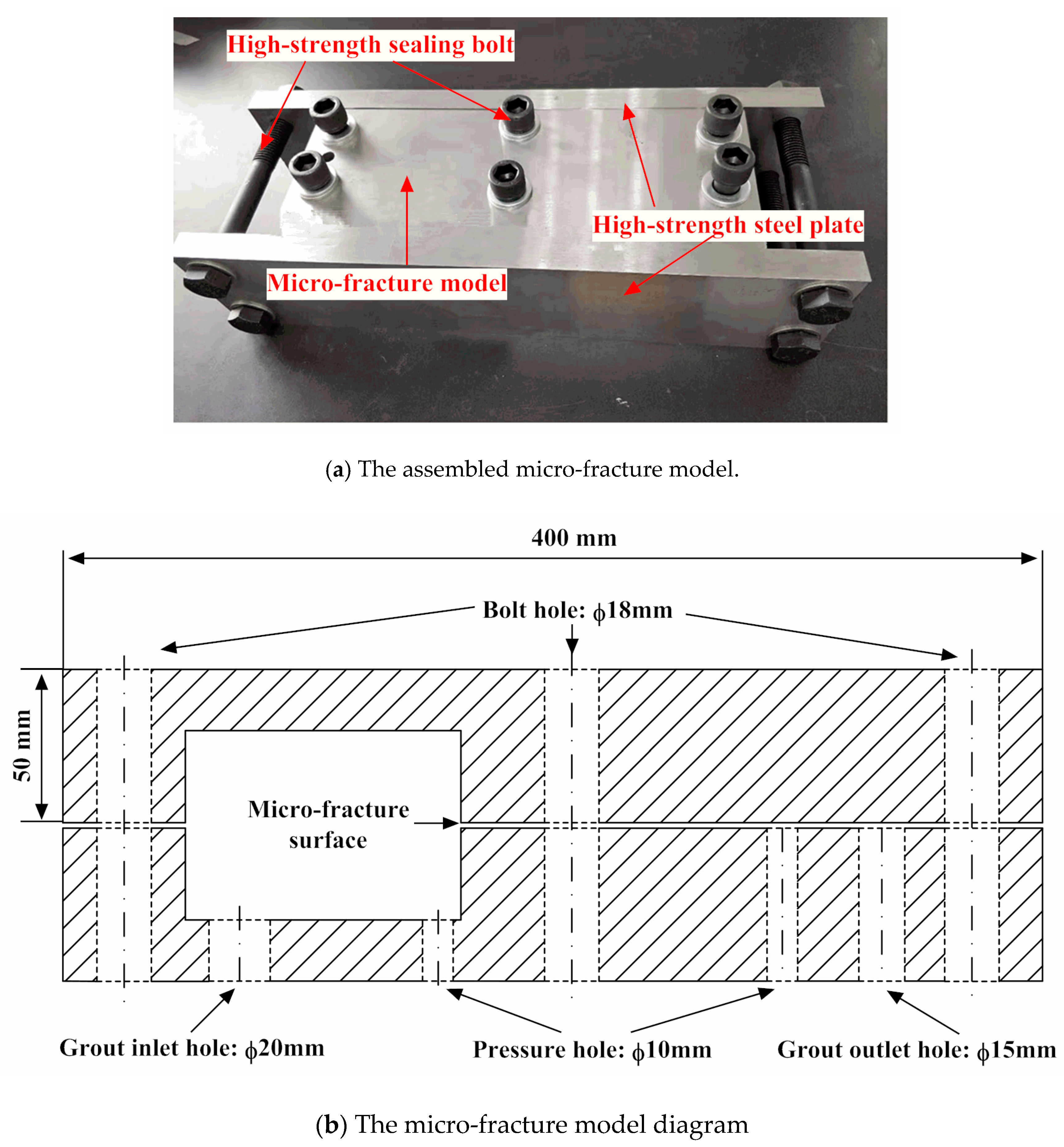 High-strength sealing bolt

High-strength steel plate

Micro-fracture model

(a) The assembled micro-fracture model.

400 mm

Bolt hole: $\phi$18mm

50 mm

Micro-fracture surface

Grout inlet hole: $\phi$20mm

Pressure hole: $\phi$10mm

Grout outlet hole: $\phi$15mm

(b) The micro-fracture model diagram