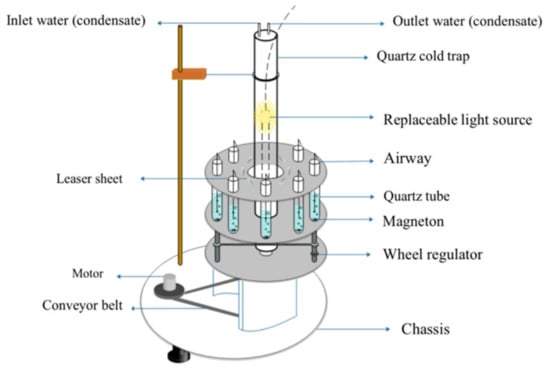 Inlet water (condensate)

Outlet water (condensate)

Quartz cold trap

Replaceable light source

Airway

Leaser sheet

Quartz tube

Magneton

Wheel regulator

Motor

Conveyor belt

Chassis