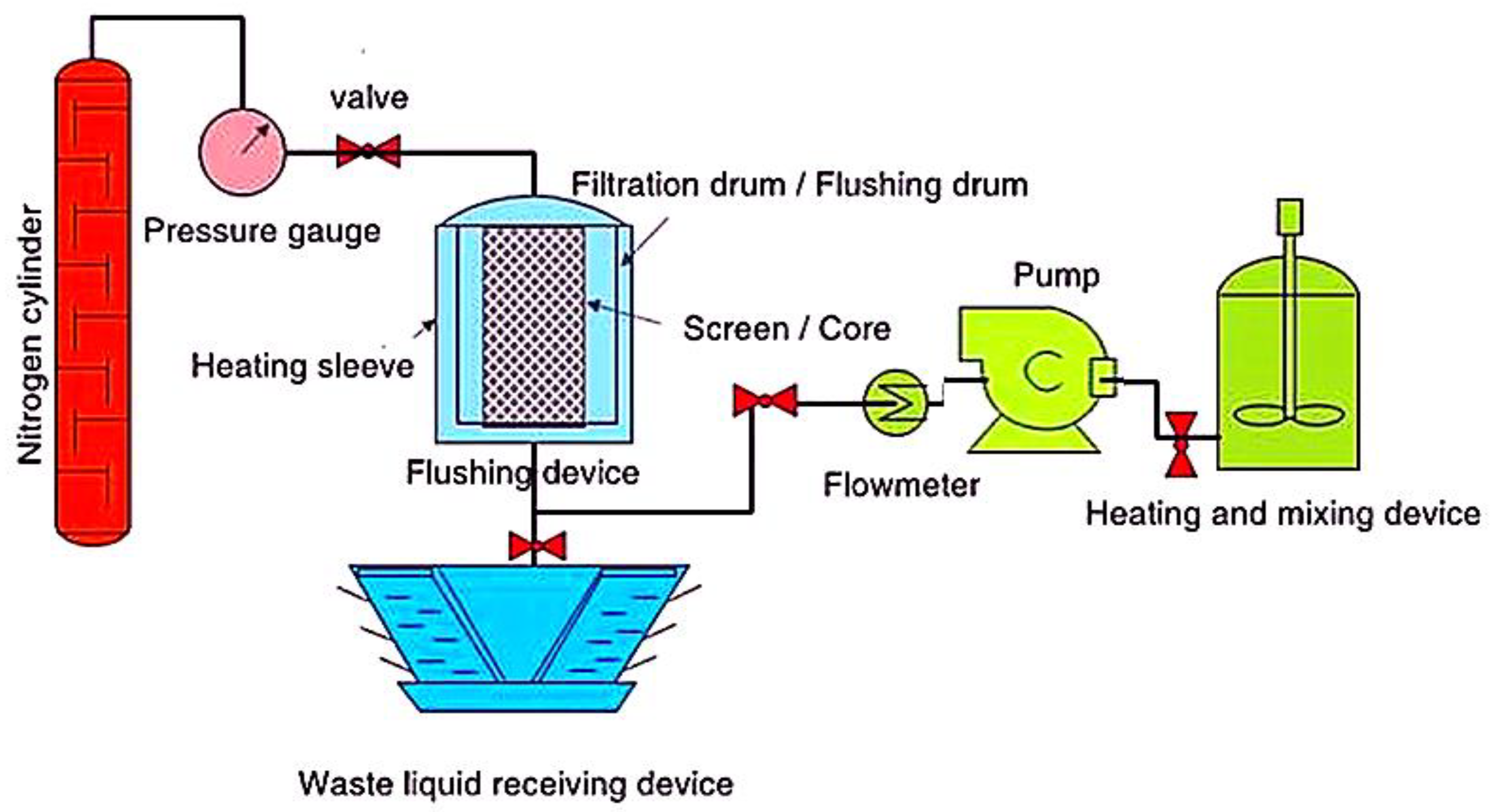 Nitrogen cylinder

valve

Pressure gauge

Filtration drum / Flushing drum

Screen / Core

Heating sleeve

Flushing device

Pump

Flowmeter

Heating and mixing device

Waste liquid receiving device