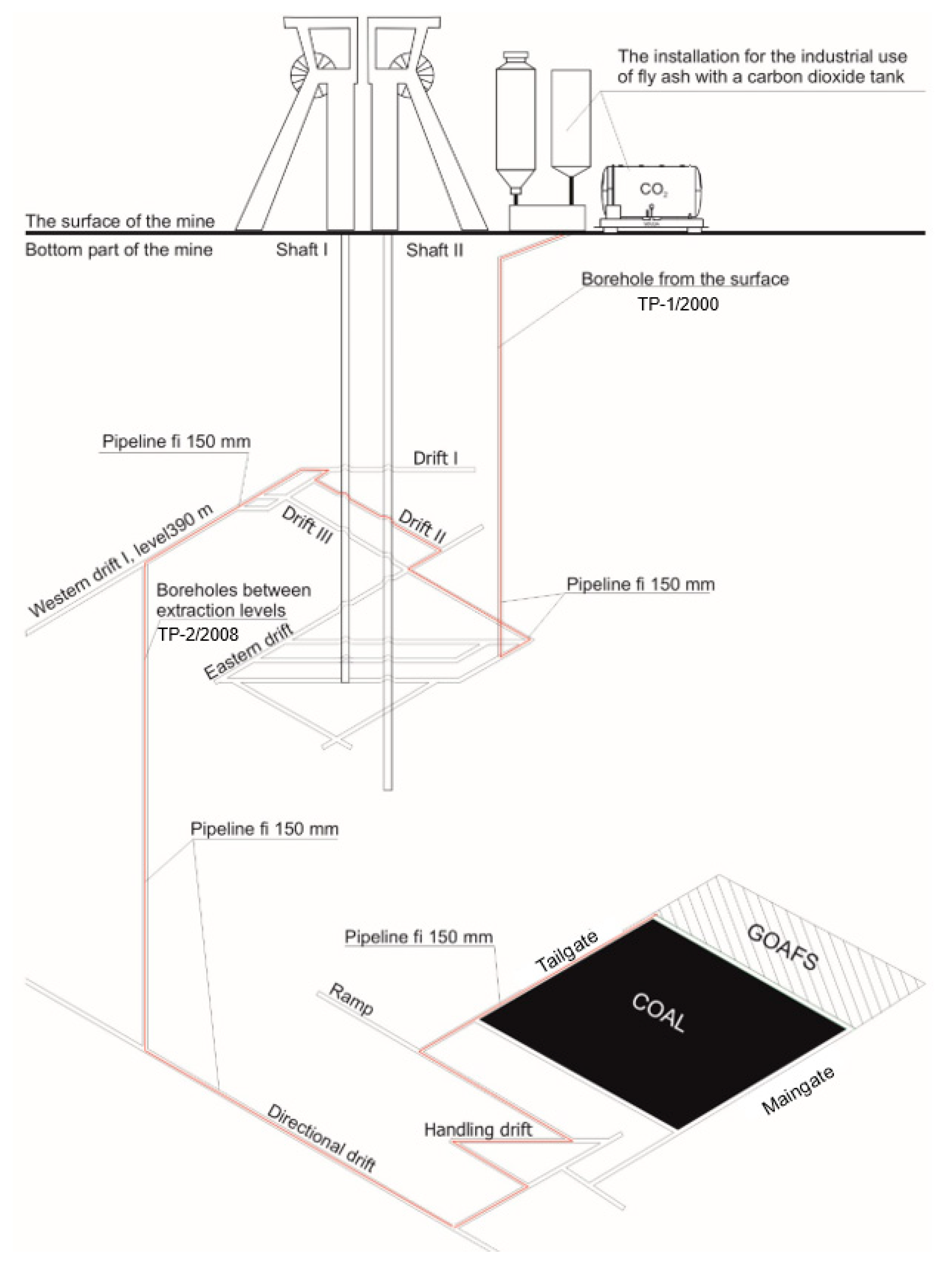 The installation for the industrial use of fly ash with a carbon dioxide tank

$CO_2$

The surface of the mine

Bottom part of the mine

Shaft I

Shaft II

Borehole from the surface
TP-1/2000

Pipeline fi 150 mm

Drift I

Drift III

Drift II

Western drift I, level390 m

Boreholes between extraction levels
TP-2/2008

Pipeline fi 150 mm

Eastern drift

Pipeline fi 150 mm

Pipeline fi 150 mm

Tailgate

GOAFS

Ramp

COAL

Maingate

Handling drift

Directional drift