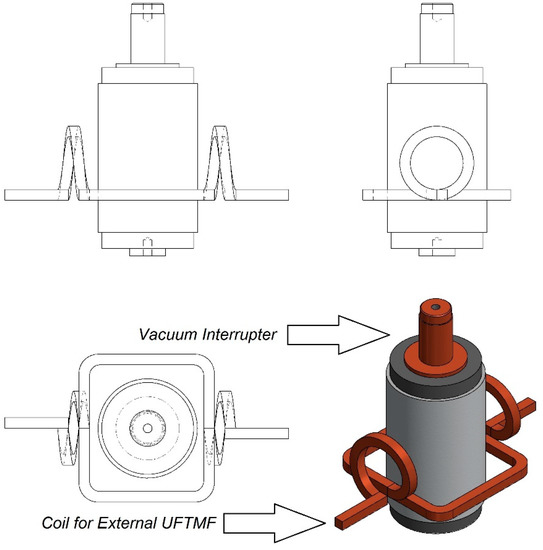 Vacuum Interrupter

Coil for External UFTMF