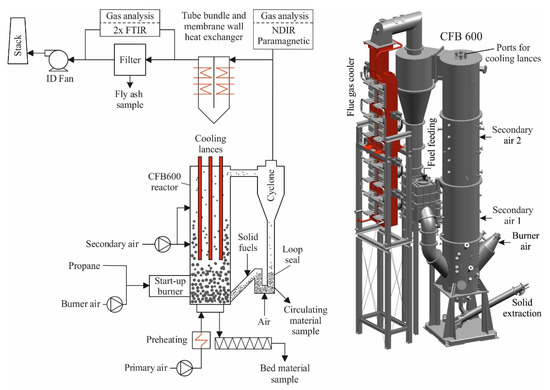 Stack
ID Fan
Gas analysis
2x FTIR
Filter
Fly ash sample
Tube bundle and membrane wall heat exchanger
Gas analysis
NDIR Paramagnetic
Cooling lances
CFB600 reactor
Cyclone
Secondary air
Solid fuels
Loop seal
Propane
Start-up burner
Burner air
Air
Circulating material sample
Preheating
Primary air
Bed material sample
CFB 600
Ports for cooling lances
Flue gas cooler
Fuel feeding
Secondary air 2
Secondary air 1
Burner air
Solid extraction