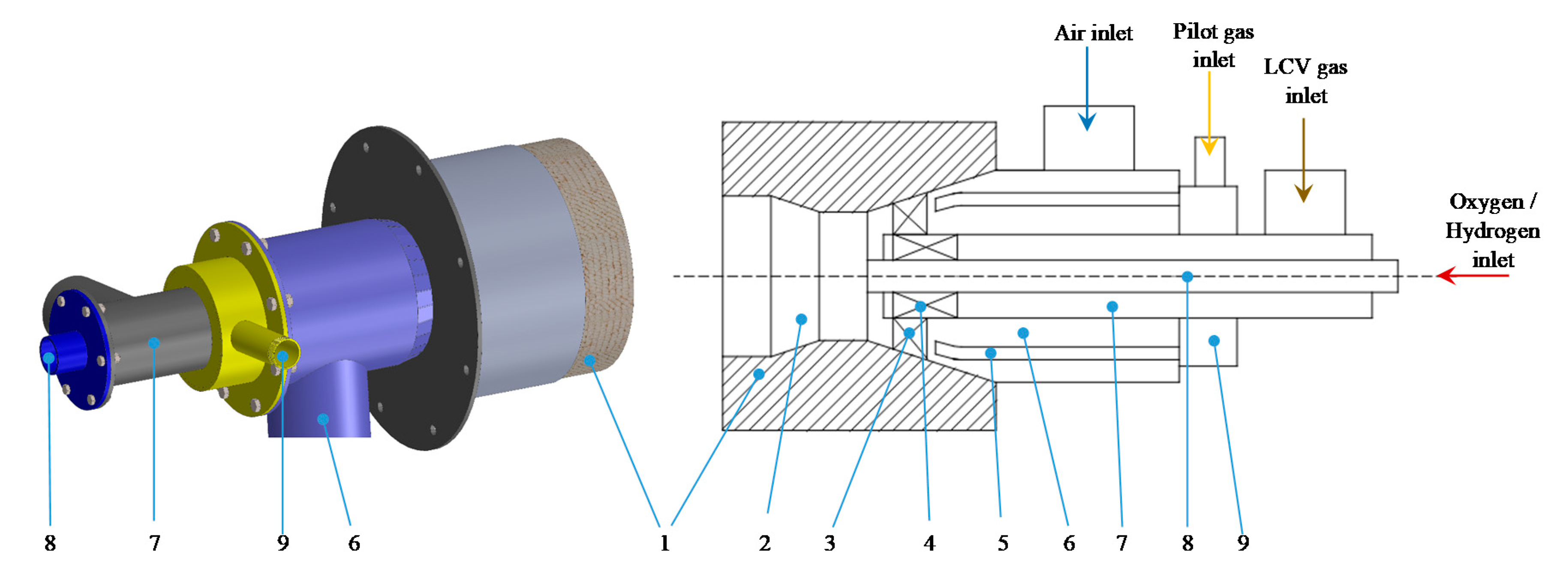 Air inlet
Pilot gas inlet
LCV gas inlet
Oxygen / Hydrogen inlet

8 7 9 6 1 2 3 4 5 6 7 8 9