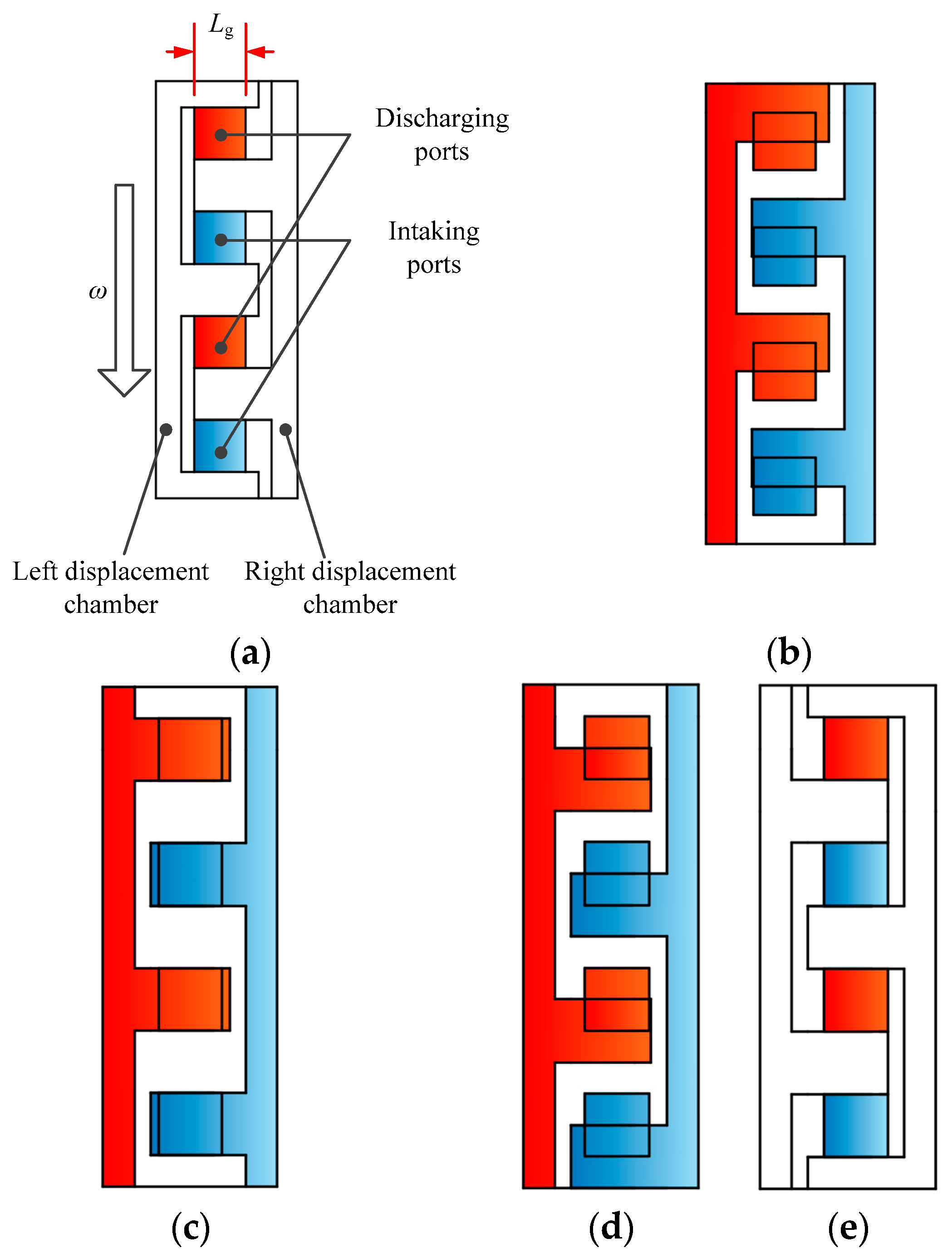 $L_g$

Discharging ports

Intaking ports

$\omega$

Left displacement chamber

Right displacement chamber

(a)

(b)

(c)

(d)

(e)