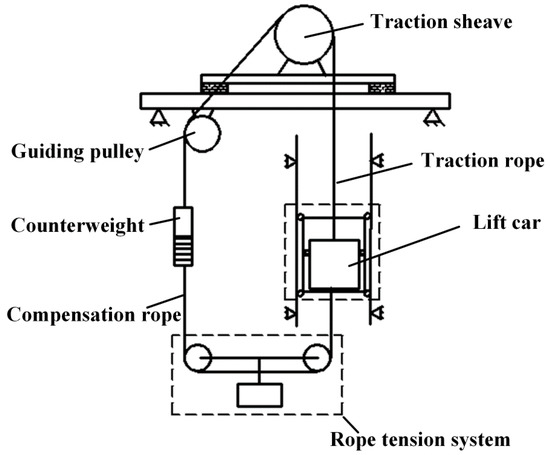 Traction sheave
Guiding pulley
Traction rope
Counterweight
Lift car
Compensation rope
Rope tension system