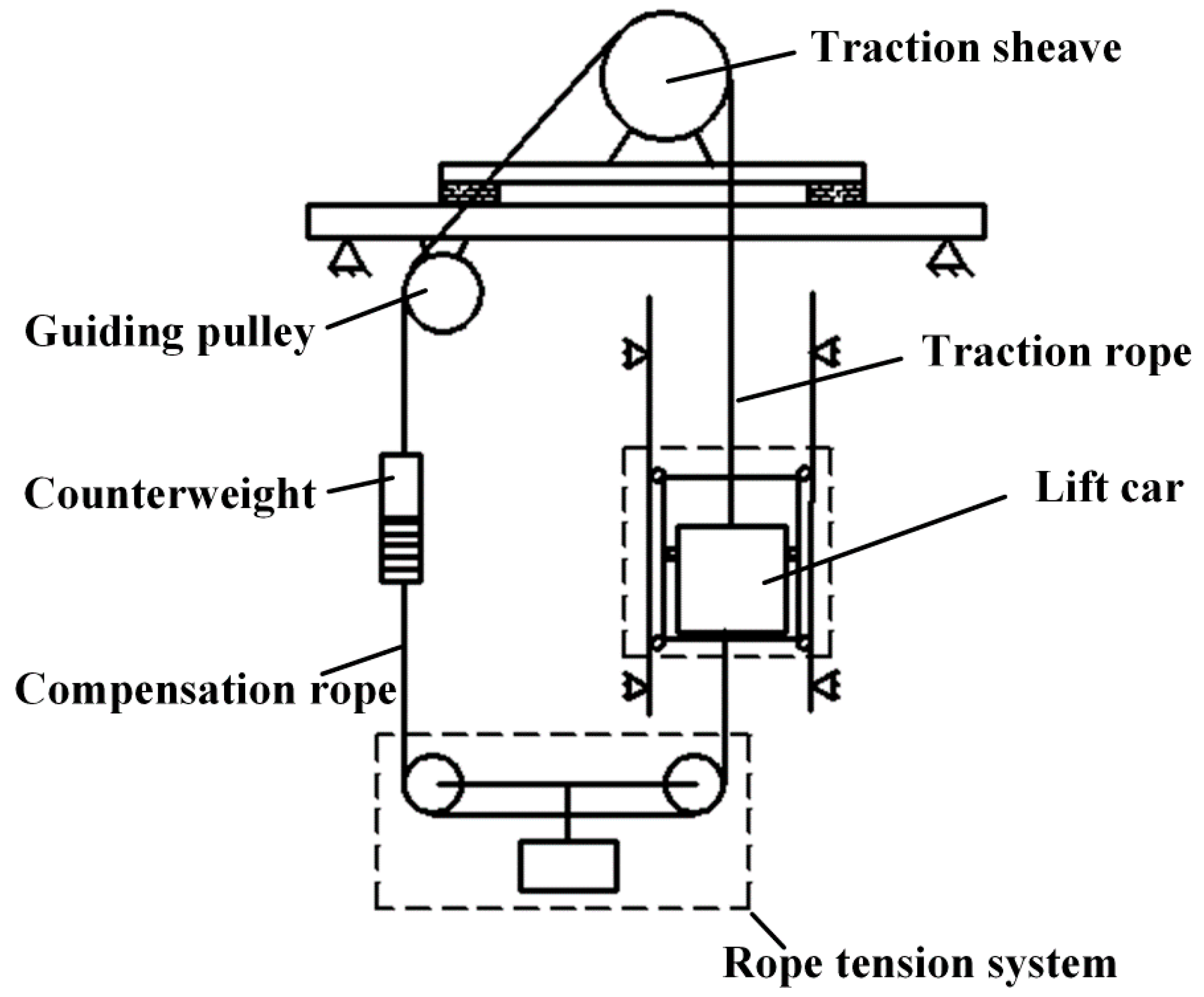 Traction sheave

Guiding pulley

Traction rope

Counterweight

Lift car

Compensation rope

Rope tension system