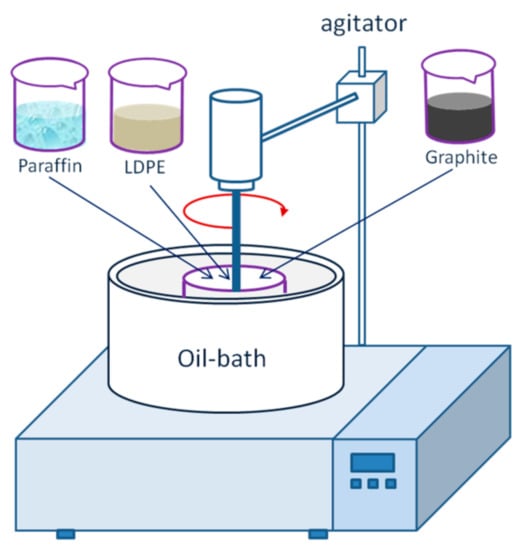 agitator

Paraffin

LDPE

Graphite

Oil-bath