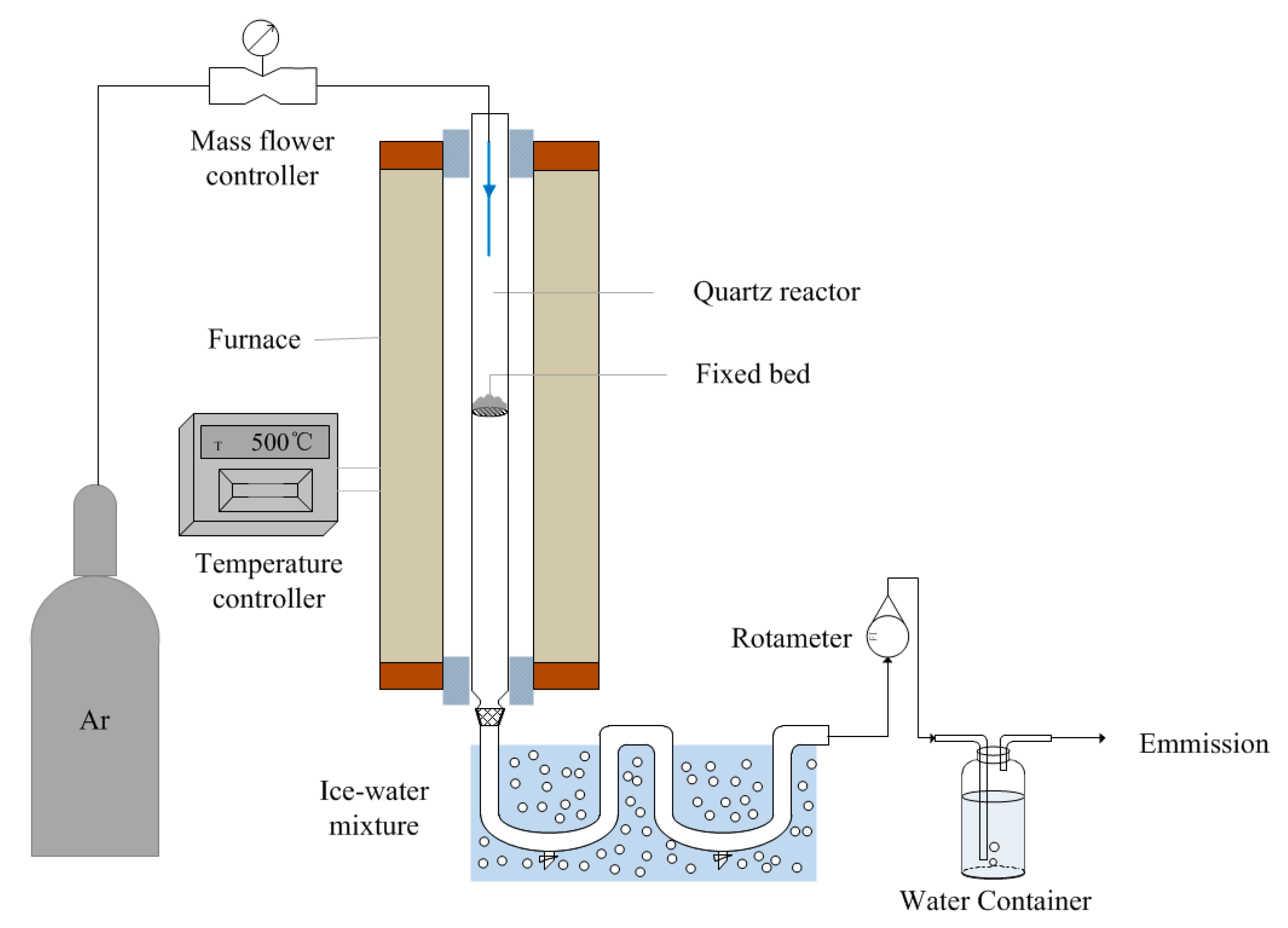 Mass flower controller

Quartz reactor

Furnace

Fixed bed

T 500℃

Temperature controller

Rotameter

FI

Ar

Ice-water mixture

Emmission

Water Container