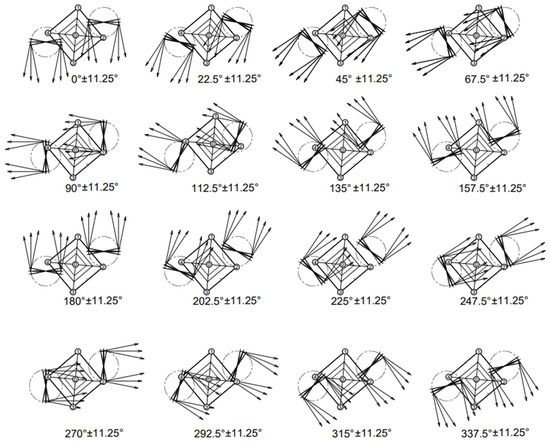 0°±11.25°

22.5° ±11.25°

45° ±11.25°

67.5° ±11.25°

90°±11.25°

112.5°±11.25°

135° ±11.25°

157.5°±11.25°

180°±11.25°

202.5°±11.25°

225°±11.25°

247.5°±11.25°

270°±11.25°

292.5°±11.25°

315°±11.25°

337.5°±11.25°