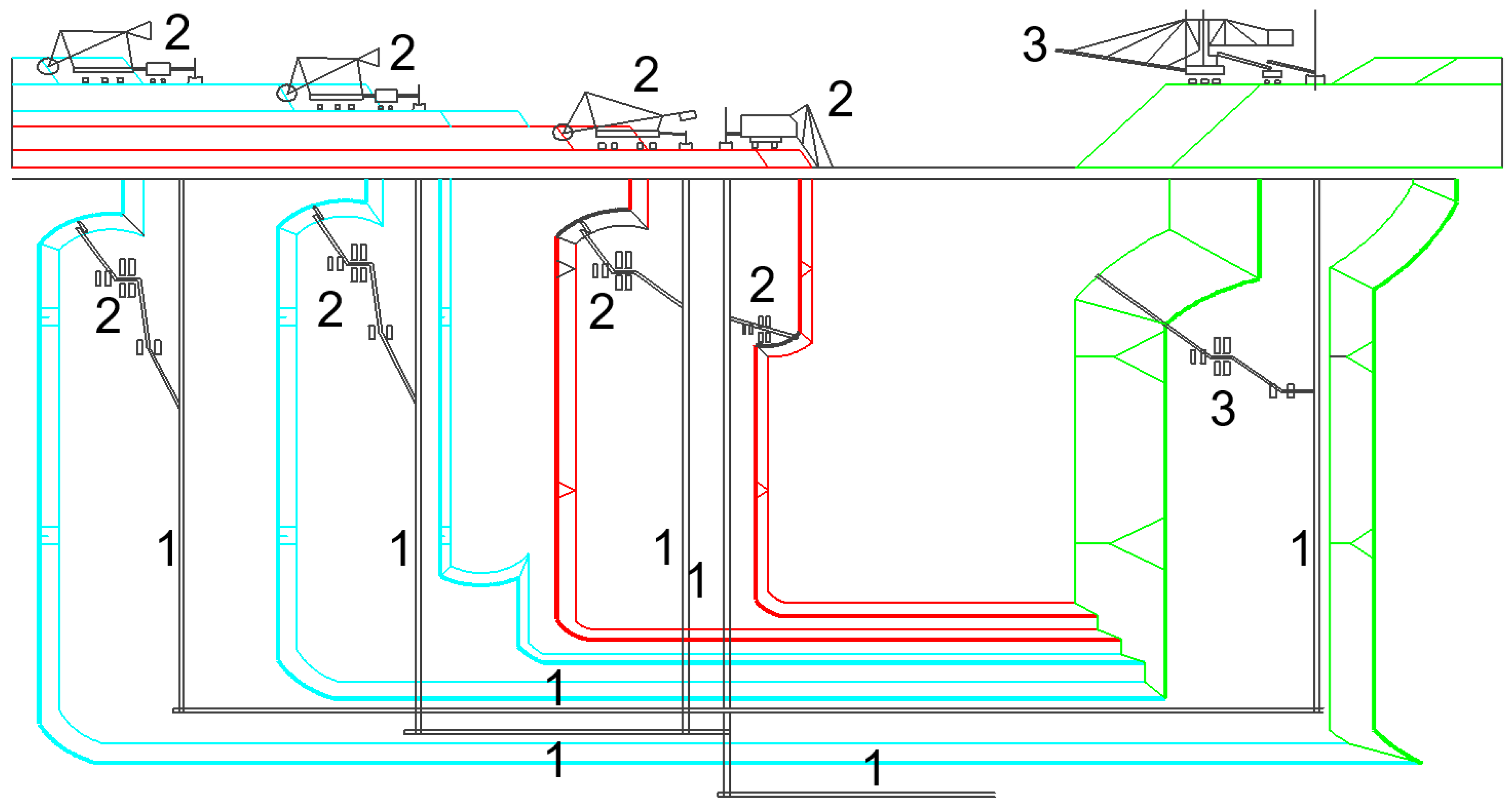 2
2
2
2
3
2
2
2
2
3
1
1
1
1
1
1
1
1