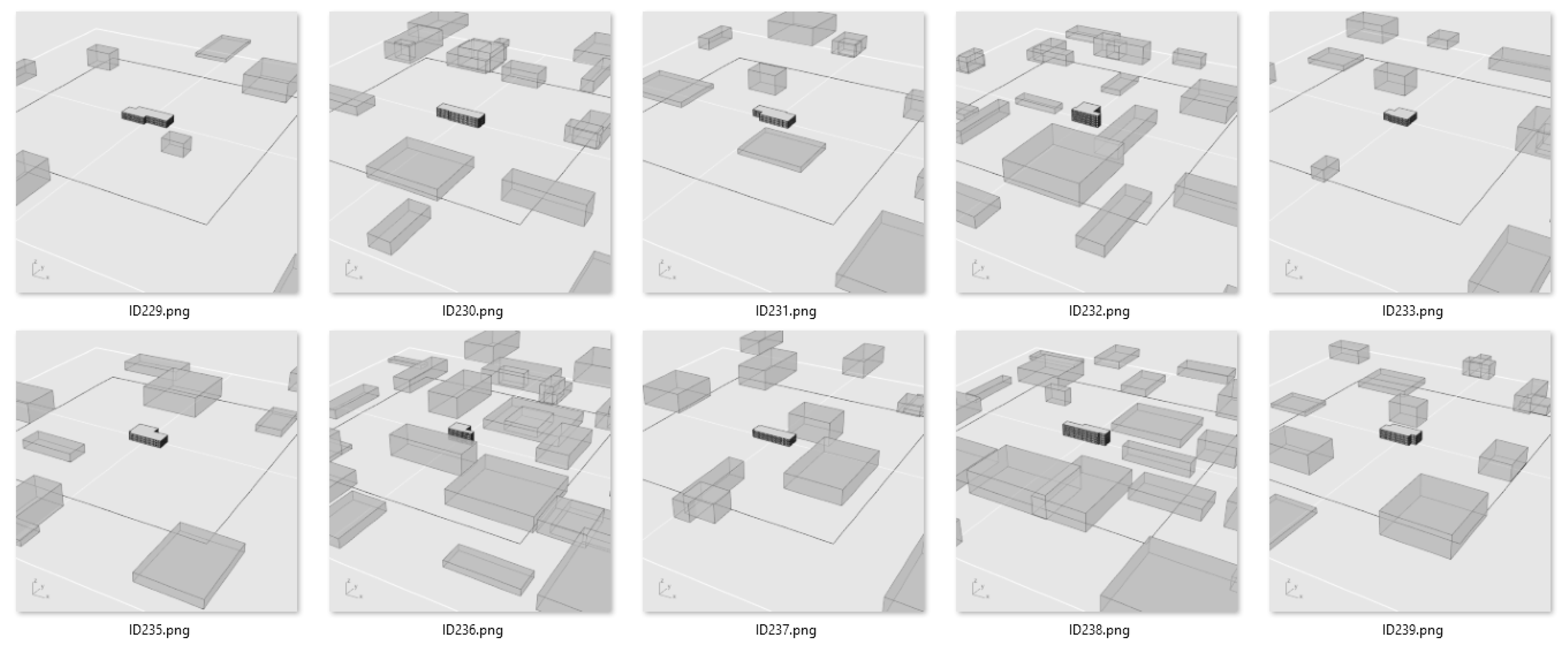 ID229.png

ID230.png

ID231.png

ID232.png

ID233.png

ID235.png

ID236.png

ID237.png

ID238.png

ID239.png