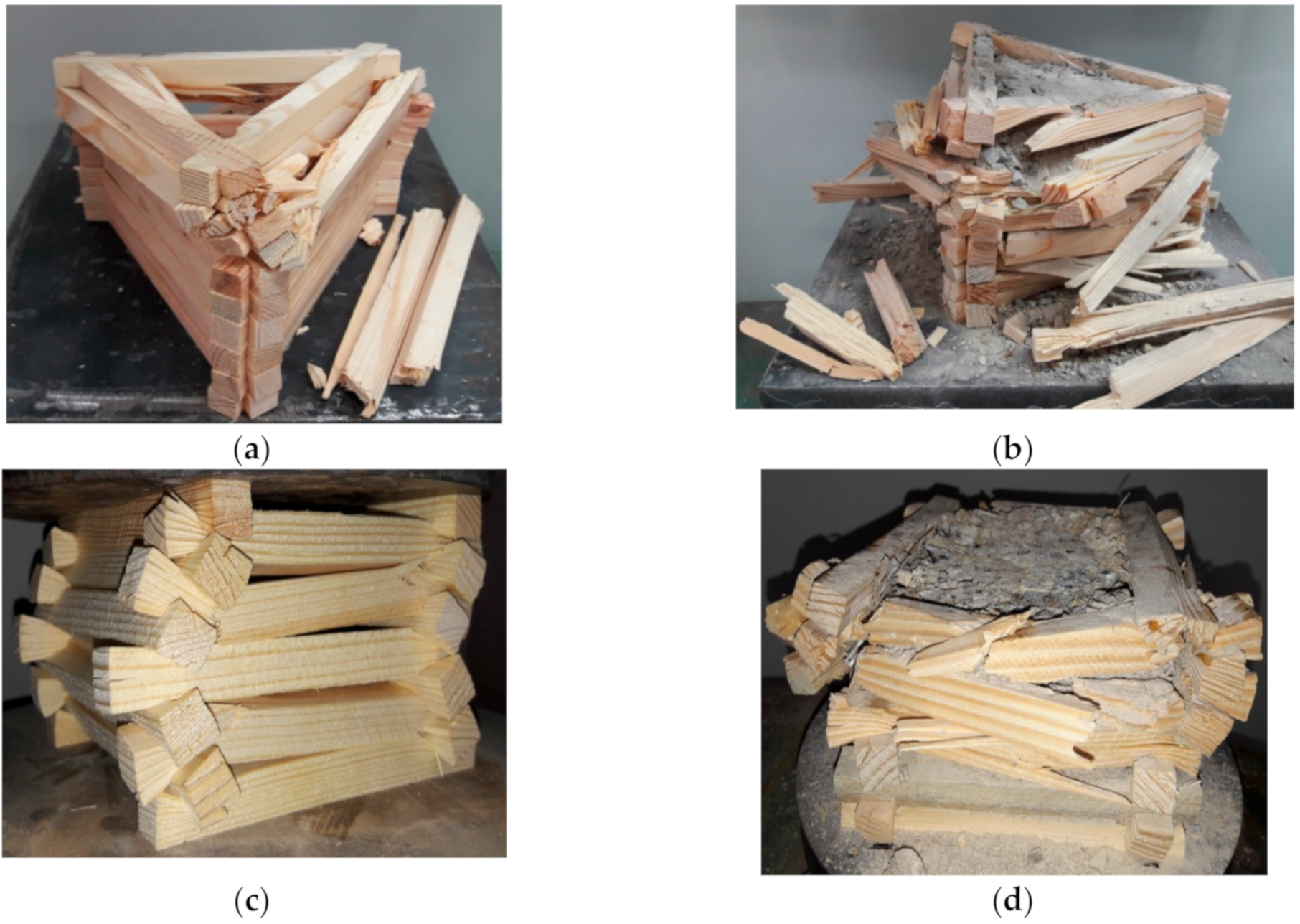 (a)

(b)

(c)

(d)