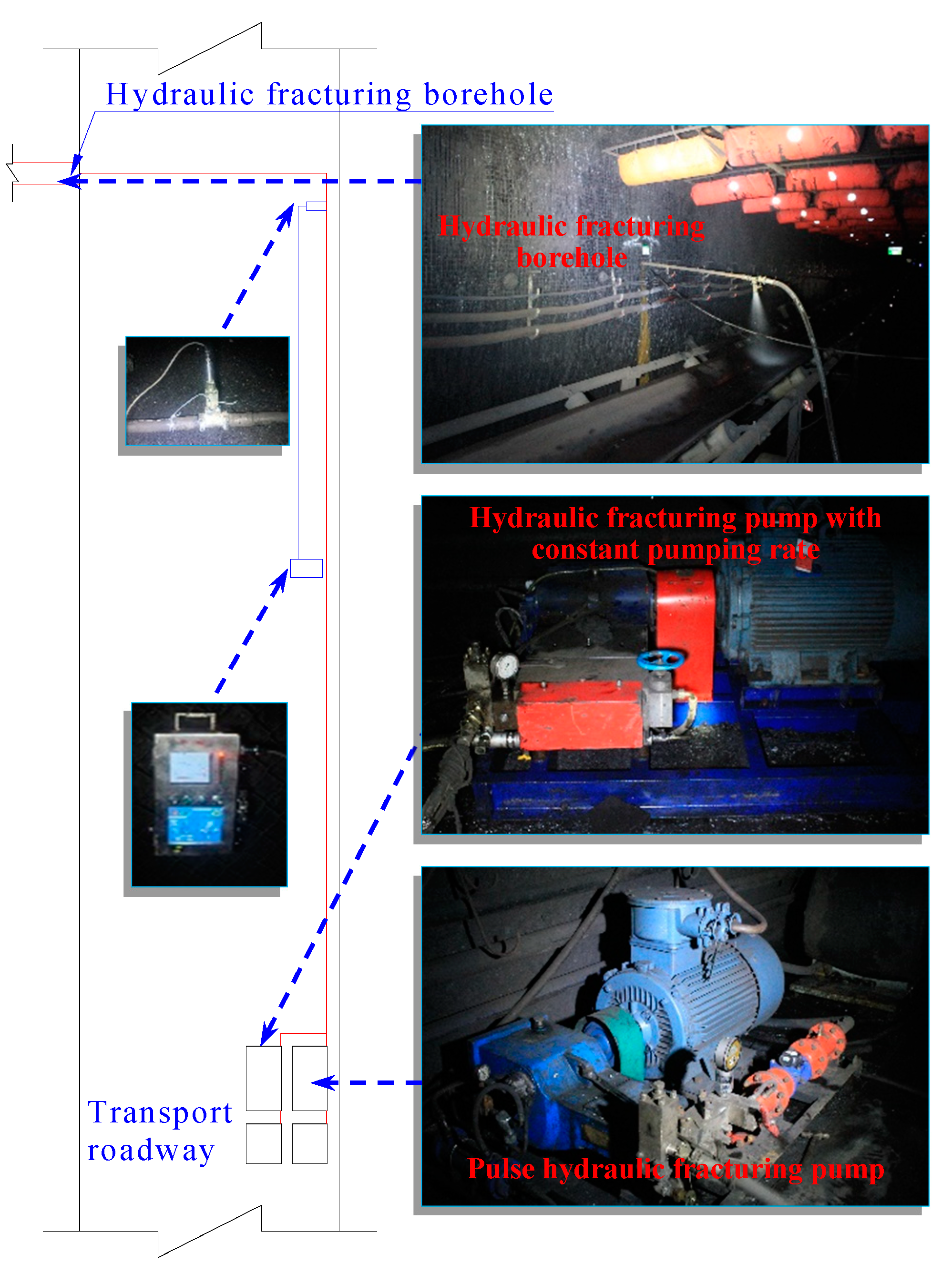 Hydraulic fracturing borehole

Hydraulic fracturing borehole

Hydraulic fracturing pump with constant pumping rate

Transport roadway

Pulse hydraulic fracturing pump