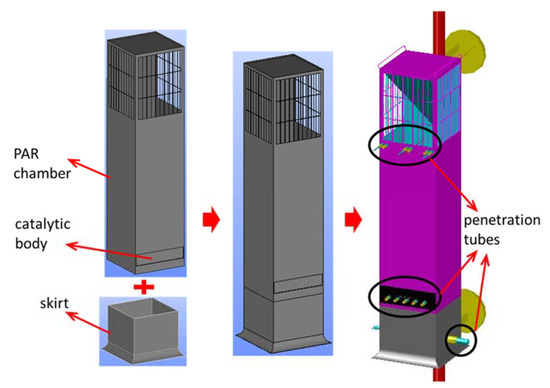 PAR chamber

catalytic body

skirt

penetration tubes