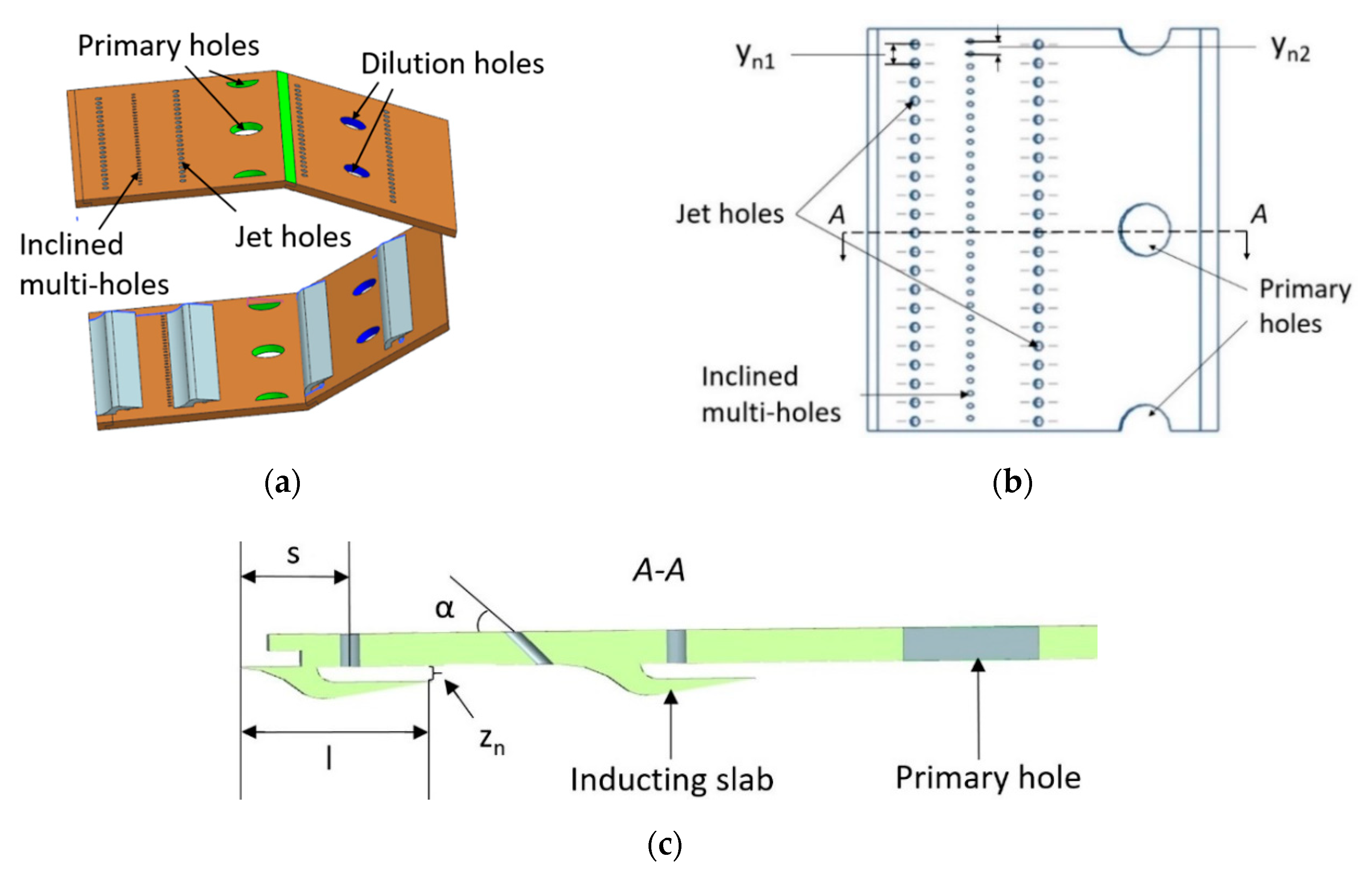 Primary holes

Dilution holes

Inclined multi-holes

Jet holes

(a)

$y_{n1}$

$y_{n2}$

Jet holes

A

A

Primary holes

Inclined multi-holes

(b)

s

A-A

α

$z_n$

l

Inducting slab

Primary hole

(c)