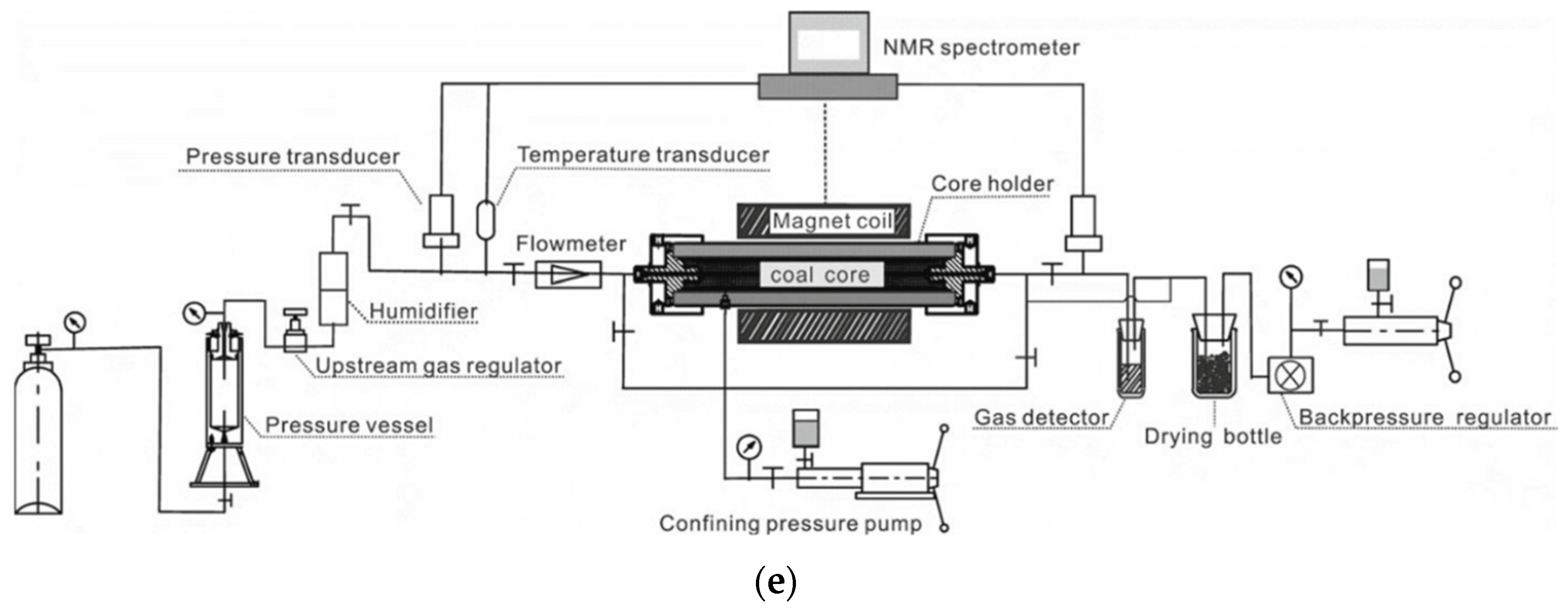 NMR spectrometer

Pressure transducer

Temperature transducer

Core holder

Magnet coil

Flowmeter

coal core

Humidifier

Upstream gas regulator

Pressure vessel

Gas detector

Drying bottle

Backpressure regulator

Confining pressure pump

(e)