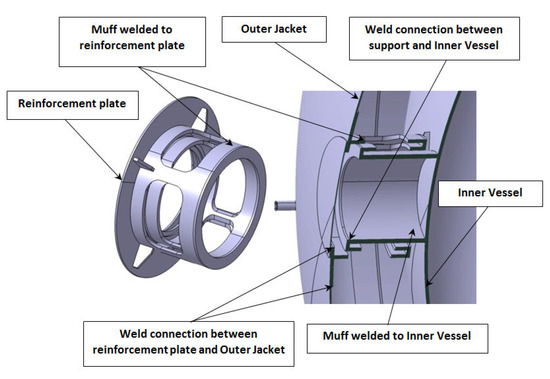 Muff welded to reinforcement plate

Outer Jacket

Weld connection between support and Inner Vessel

Reinforcement plate

Inner Vessel

Weld connection between reinforcement plate and Outer Jacket

Muff welded to Inner Vessel