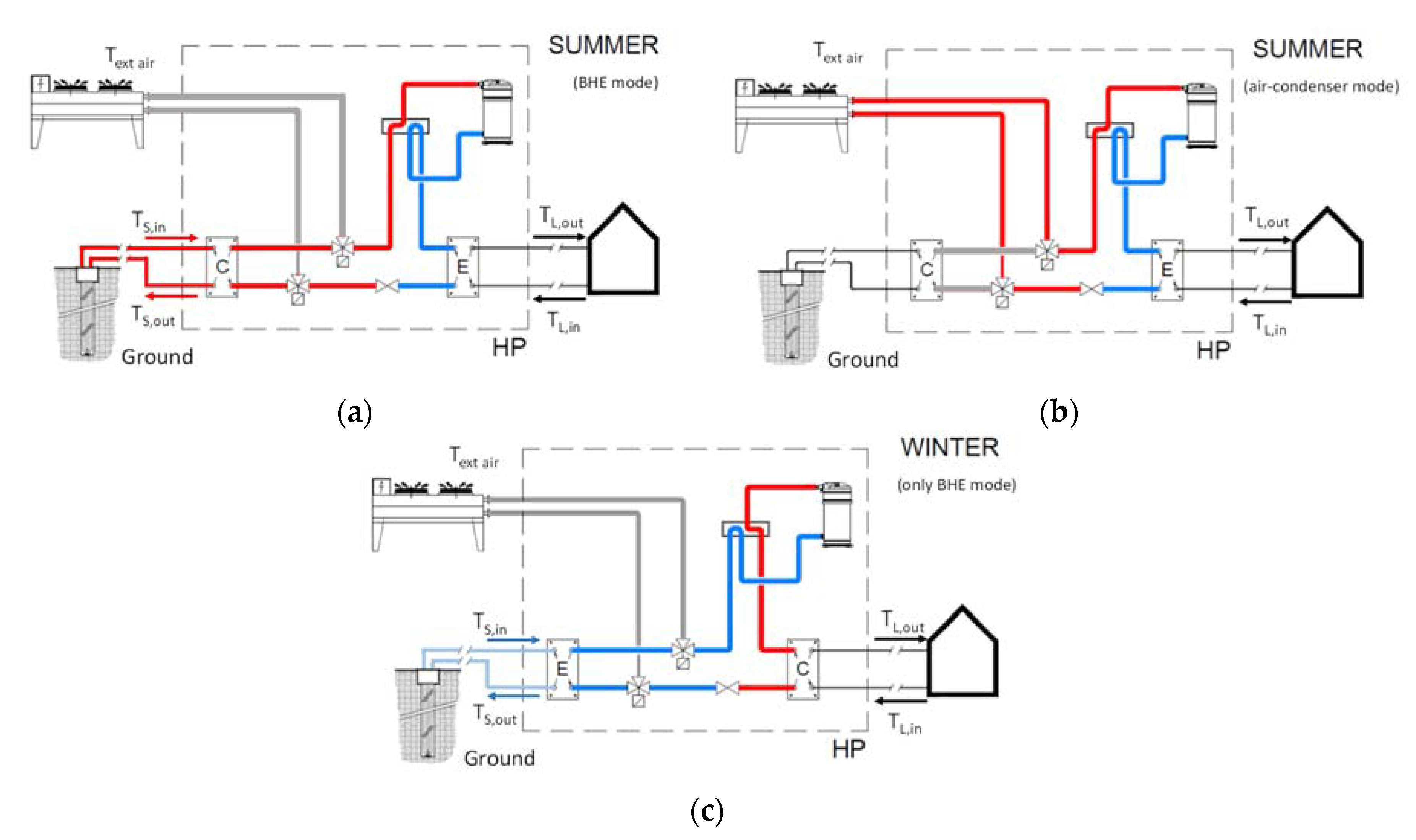 $T_{ext\ air}$

SUMMER

(BHE mode)

$T_{S,in}$

C

E

$T_{L,out}$

$T_{S,out}$

$T_{L,in}$

Ground

HP

(a)

$T_{ext\ air}$

SUMMER

(air-condenser mode)

C

E

$T_{L,out}$

$T_{L,in}$

Ground

HP

(b)

$T_{ext\ air}$

WINTER

(only BHE mode)

$T_{S,in}$

E

C

$T_{L,out}$

$T_{S,out}$

$T_{L,in}$

Ground

HP

(c)