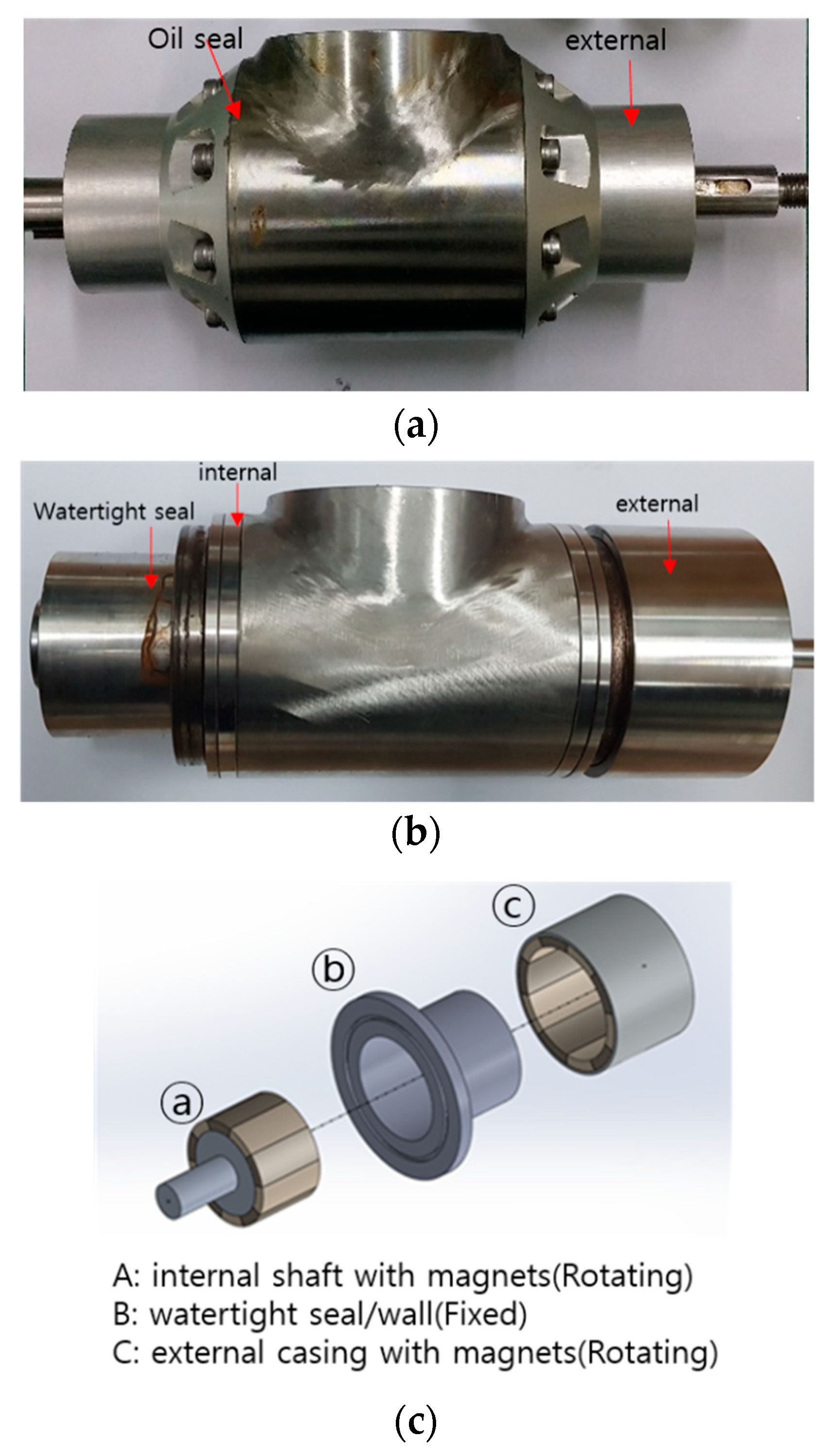 Oil seal

external

(a)

internal

Watertight seal

external

(b)

c

b

a

A: internal shaft with magnets(Rotating)
B: watertight seal/wall(Fixed)
C: external casing with magnets(Rotating)

(c)