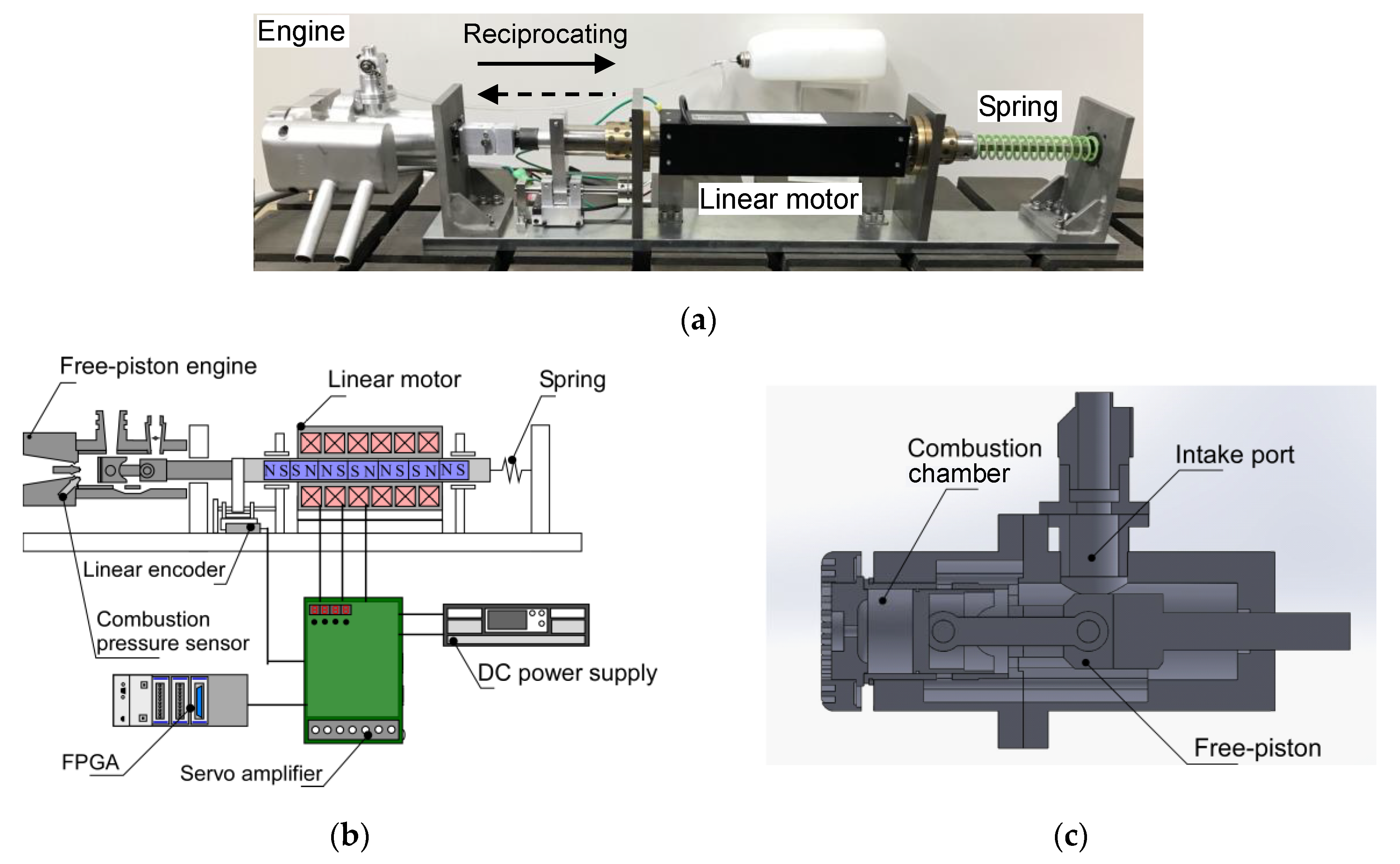 Engine
Reciprocating
Spring
Linear motor

(a)

Free-piston engine
Linear motor
Spring
N S S N N S S N N S S N N S
Linear encoder
Combustion pressure sensor
DC power supply
FPGA
Servo amplifier

(b)

Combustion chamber
Intake port
Free-piston

(c)