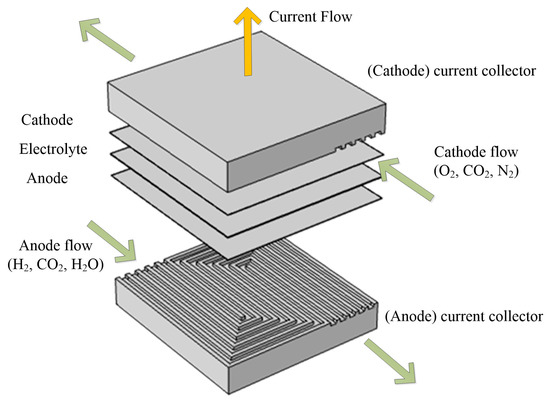 Current Flow

(Cathode) current collector

Cathode

Electrolyte

Anode

Cathode flow
($O_2$, $CO_2$, $N_2$)

Anode flow
($H_2$, $CO_2$, $H_2O$)

(Anode) current collector